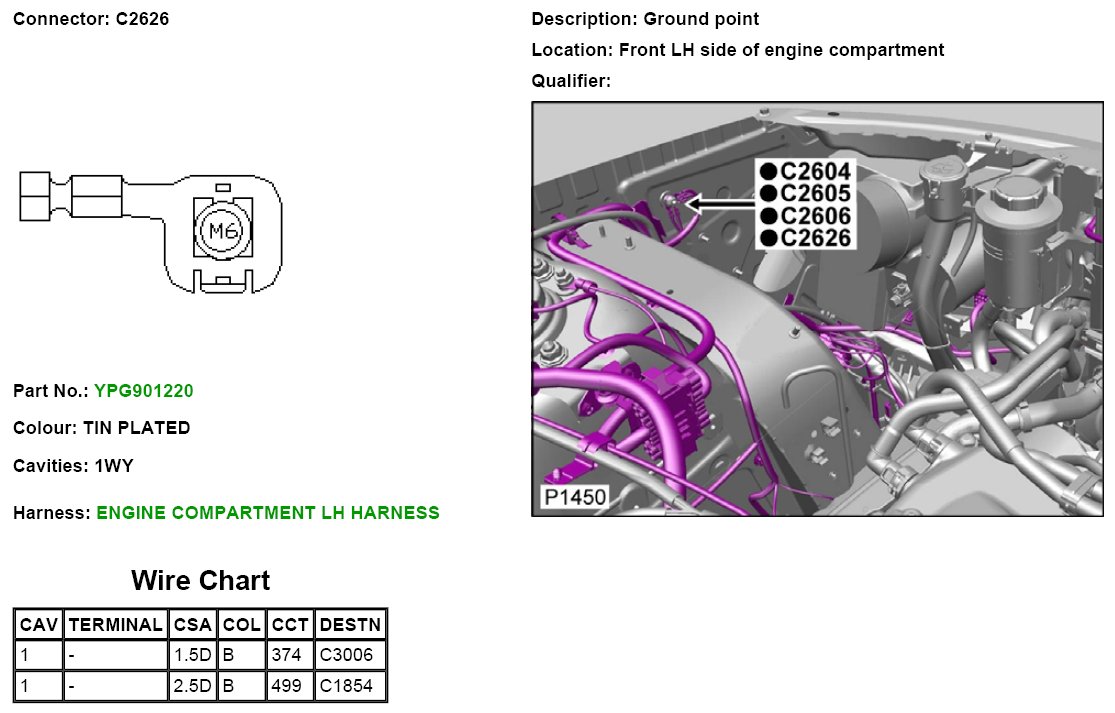 Connector: C2626

M6

Part No.: YPG901220

Colour: TIN PLATED

Cavities: 1WY

Harness: ENGINE COMPARTMENT LH HARNESS

Wire Chart

| CAV | TERMINAL | CSA | COL | CCT | DESTN |
|---|---|---|---|---|---|
| 1 | - | 1.5D | B | 374 | C3006 |
| 1 | - | 2.5D | B | 499 | C1854 |

Description: Ground point

Location: Front LH side of engine compartment

Qualifier:

●C2604
●C2605
●C2606
●C2626

P1450