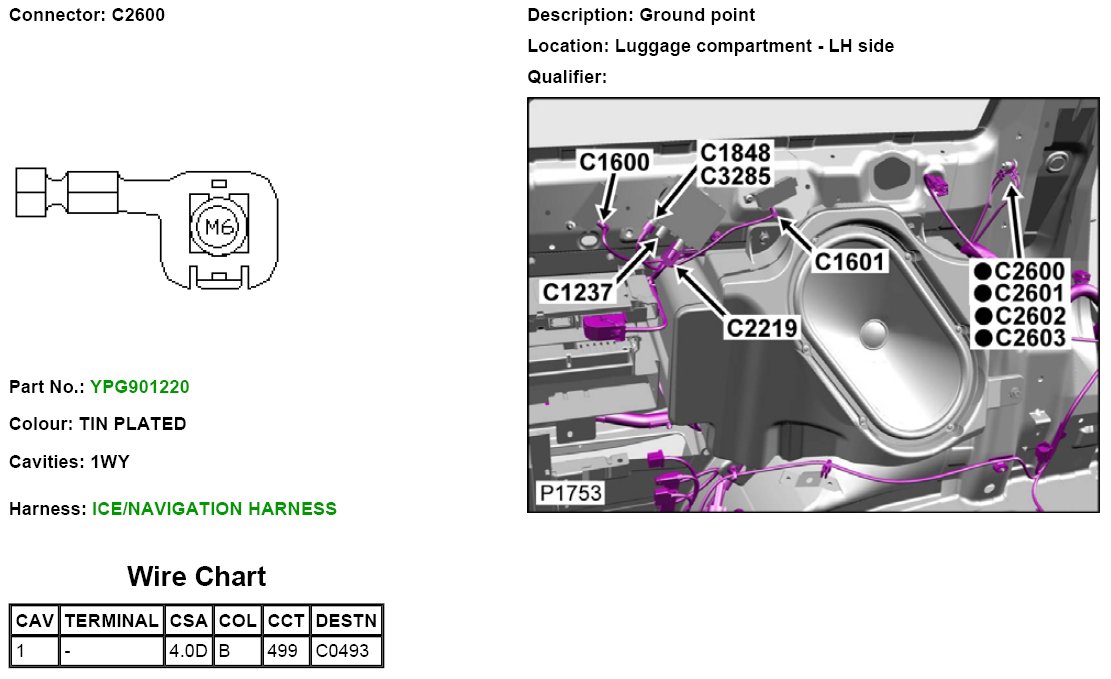 Connector: C2600

M6

Part No.: YPG901220

Colour: TIN PLATED

Cavities: 1WY

Harness: ICE/NAVIGATION HARNESS

Wire Chart

| CAV | TERMINAL | CSA | COL | CCT | DESTN |
|---|---|---|---|---|---|
| 1 | - | 4.0D | B | 499 | C0493 |

Description: Ground point

Location: Luggage compartment - LH side

Qualifier:

C1600
C1848
C3285
C1601
C1237
C2219
●C2600
●C2601
●C2602
●C2603
P1753