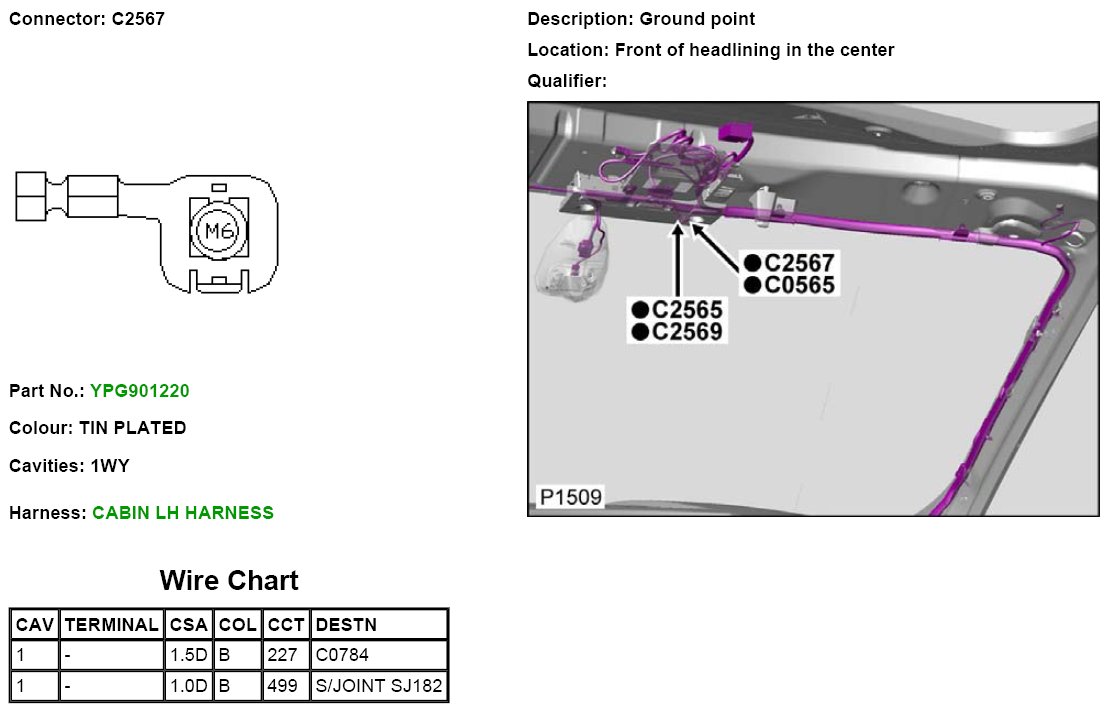 Connector: C2567

M6

Part No.: YPG901220

Colour: TIN PLATED

Cavities: 1WY

Harness: CABIN LH HARNESS

Wire Chart

| CAV | TERMINAL | CSA | COL | CCT | DESTN |
|---|---|---|---|---|---|
| 1 | - | 1.5D | B | 227 | C0784 |
| 1 | - | 1.0D | B | 499 | S/JOINT SJ182 |

Description: Ground point

Location: Front of headlining in the center

Qualifier:

●C2567
●C0565
●C2565
●C2569
P1509