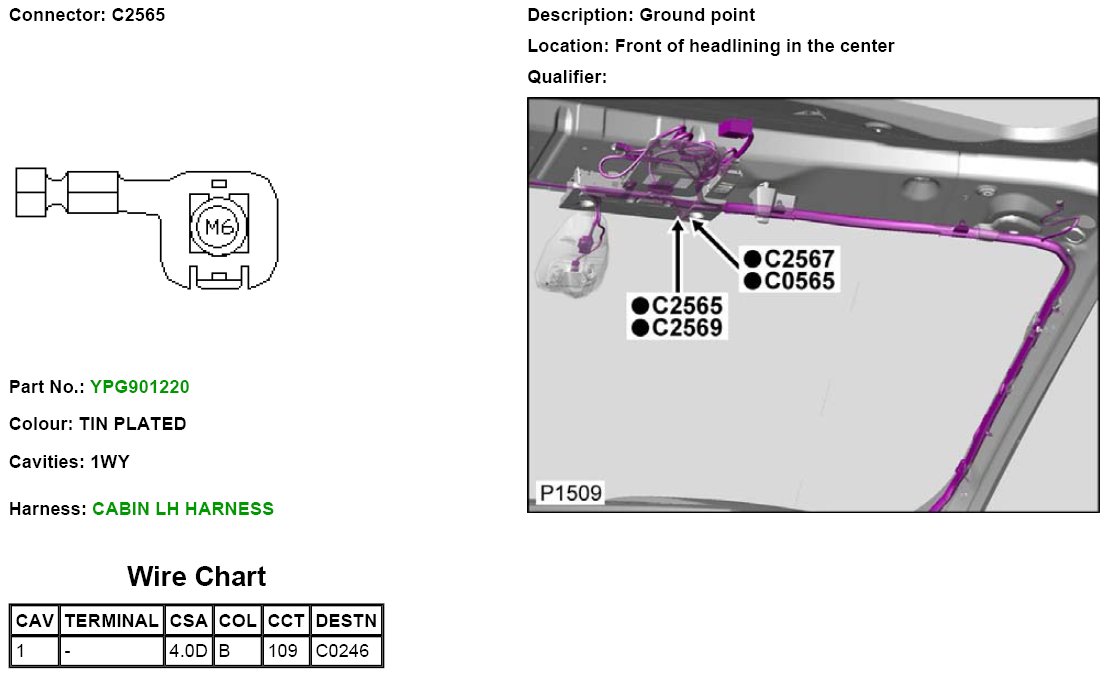 Connector: C2565

M6

Part No.: YPG901220

Colour: TIN PLATED

Cavities: 1WY

Harness: CABIN LH HARNESS

Wire Chart

| CAV | TERMINAL | CSA | COL | CCT | DESTN |
|---|---|---|---|---|---|
| 1 | - | 4.0D | B | 109 | C0246 |

Description: Ground point

Location: Front of headlining in the center

Qualifier:

●C2567
●C0565

●C2565
●C2569

P1509