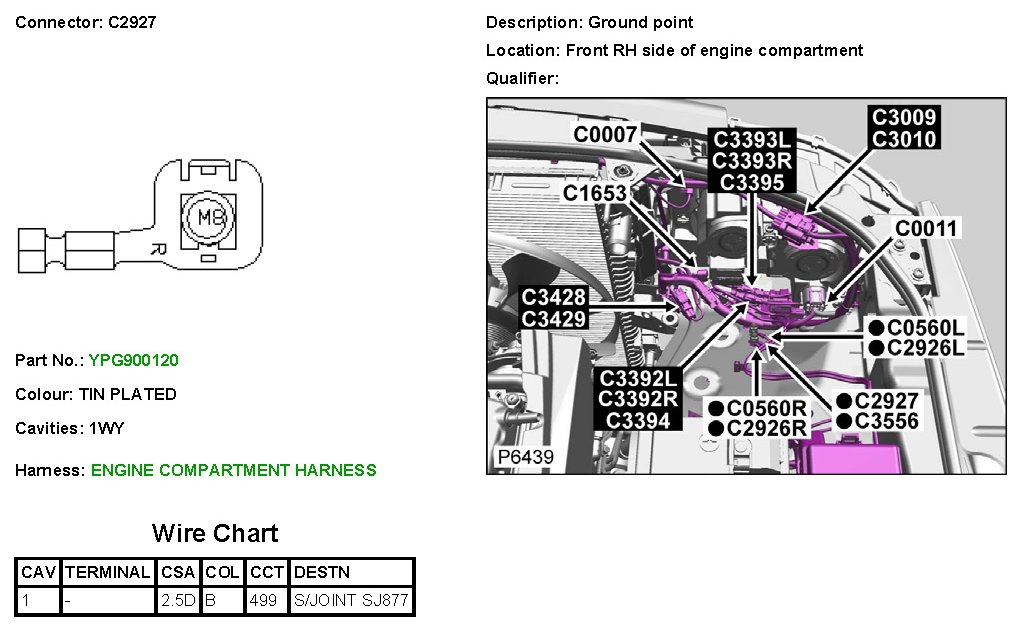 Connector: C2927

M8

R

Part No.: YPG900120

Colour: TIN PLATED

Cavities: 1WY

Harness: ENGINE COMPARTMENT HARNESS

Wire Chart

| CAV | TERMINAL | CSA | COL | CCT | DESTN |
|---|---|---|---|---|---|
| 1 | - | 2.5D | B | 499 | S/JOINT SJ877 |

Description: Ground point

Location: Front RH side of engine compartment

Qualifier:

C0007
C3393L
C3393R
C3395
C3009
C3010
C1653
C0011
C3428
C3429
●C0560L
●C2926L
C3392L
C3392R
C3394
●C0560R
●C2926R
●C2927
●C3556
P6439