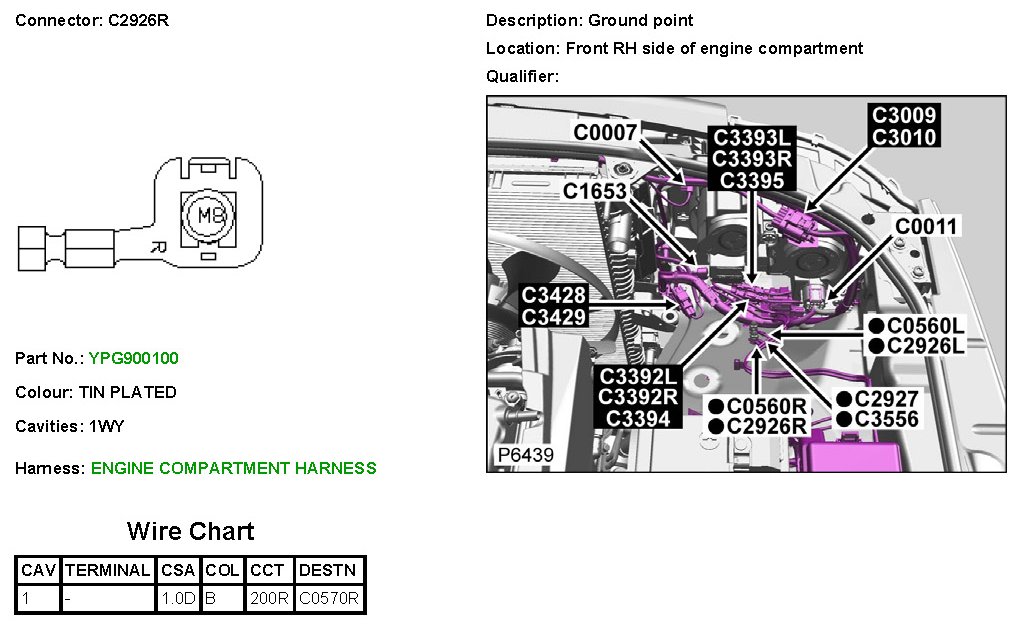 Connector: C2926R

M8
R

Part No.: YPG900100

Colour: TIN PLATED

Cavities: 1WY

Harness: ENGINE COMPARTMENT HARNESS

Wire Chart

| CAV | TERMINAL | CSA | COL | CCT | DESTN |
|---|---|---|---|---|---|
| 1 | - | 1.0D | B | 200R | C0570R |

Description: Ground point

Location: Front RH side of engine compartment

Qualifier:

C0007
C3393L
C3393R
C3395
C3009
C3010
C1653
C0011
C3428
C3429
●C0560L
●C2926L
C3392L
C3392R
C3394
●C0560R
●C2926R
●C2927
●C3556
P6439