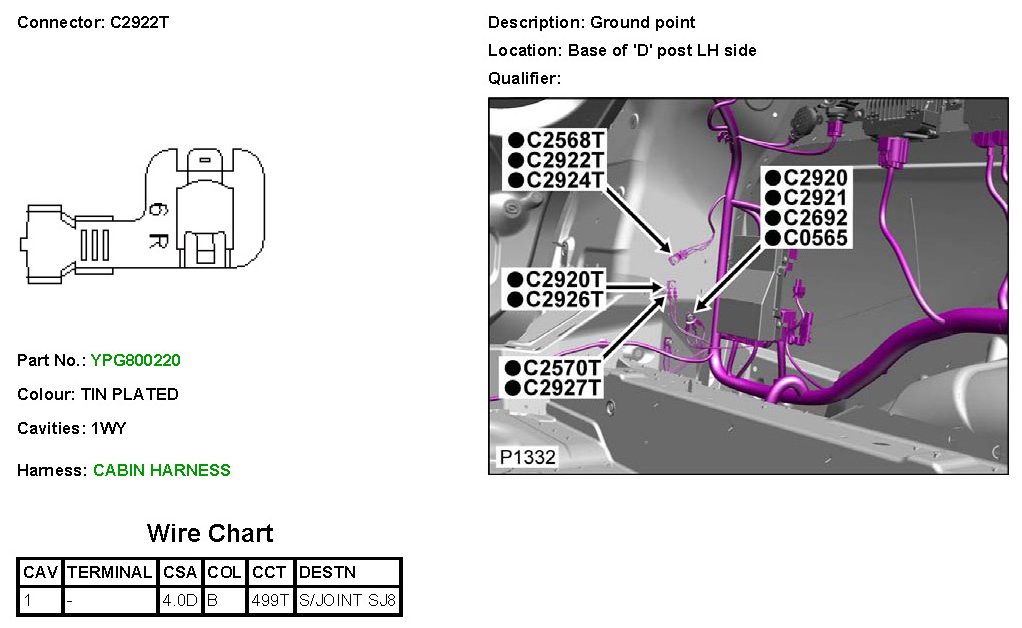 Connector: C2922T

6 R

Part No.: YPG800220

Colour: TIN PLATED

Cavities: 1WY

Harness: CABIN HARNESS

Wire Chart

| CAV | TERMINAL | CSA | COL | CCT | DESTN |
|---|---|---|---|---|---|
| 1 | - | 4.0D | B | 499T | S/JOINT SJ8 |

Description: Ground point

Location: Base of 'D' post LH side

Qualifier:

●C2568T
●C2922T
●C2924T

●C2920
●C2921
●C2692
●C0565

●C2920T
●C2926T

●C2570T
●C2927T

P1332