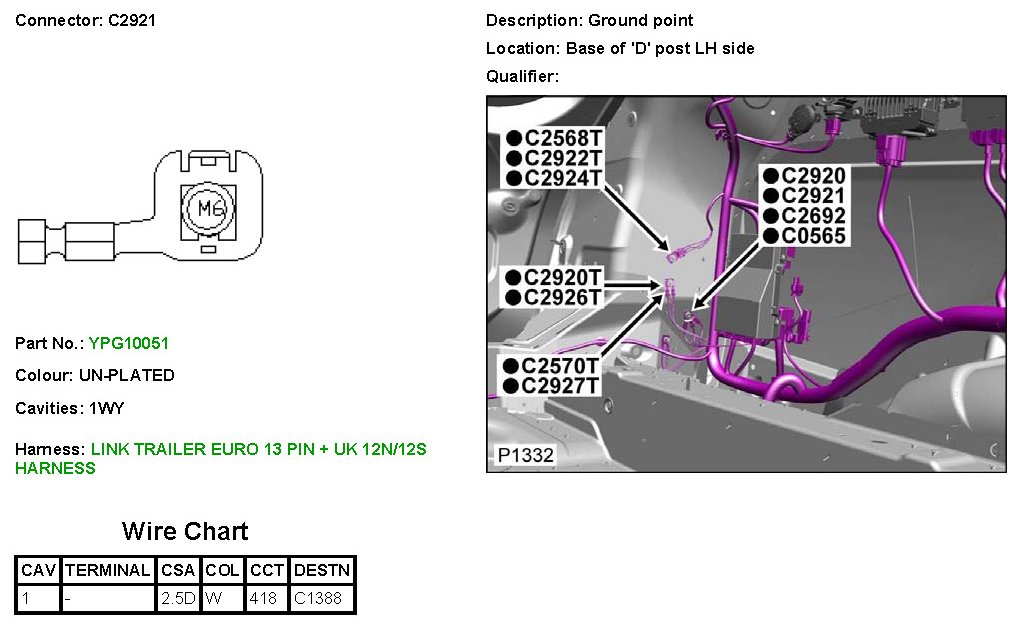 Connector: C2921

M6

Part No.: YPG10051

Colour: UN-PLATED

Cavities: 1WY

Harness: LINK TRAILER EURO 13 PIN + UK 12N/12S HARNESS

Wire Chart

| CAV | TERMINAL | CSA | COL | CCT | DESTN |
|---|---|---|---|---|---|
| 1 | - | 2.5D | W | 418 | C1388 |

Description: Ground point

Location: Base of 'D' post LH side

Qualifier:

●C2568T
●C2922T
●C2924T

●C2920
●C2921
●C2692
●C0565

●C2920T
●C2926T

●C2570T
●C2927T

P1332