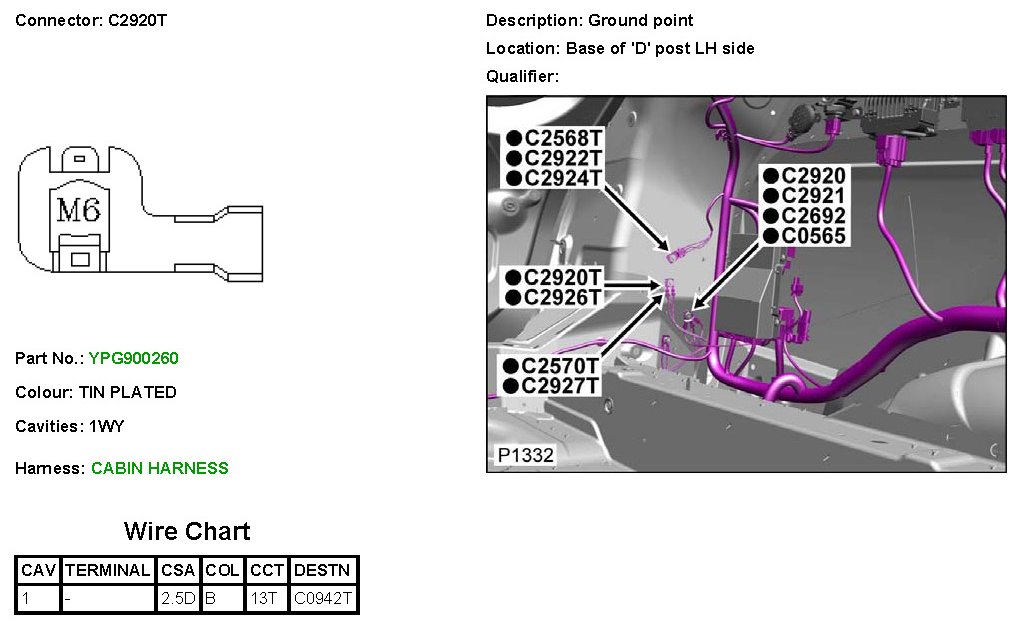 Connector: C2920T

M6

Part No.: YPG900260

Colour: TIN PLATED

Cavities: 1WY

Harness: CABIN HARNESS

Wire Chart

| CAV | TERMINAL | CSA | COL | CCT | DESTN |
|---|---|---|---|---|---|
| 1 | - | 2.5D | B | 13T | C0942T |

Description: Ground point

Location: Base of 'D' post LH side

Qualifier:

●C2568T
●C2922T
●C2924T

●C2920
●C2921
●C2692
●C0565

●C2920T
●C2926T

●C2570T
●C2927T

P1332