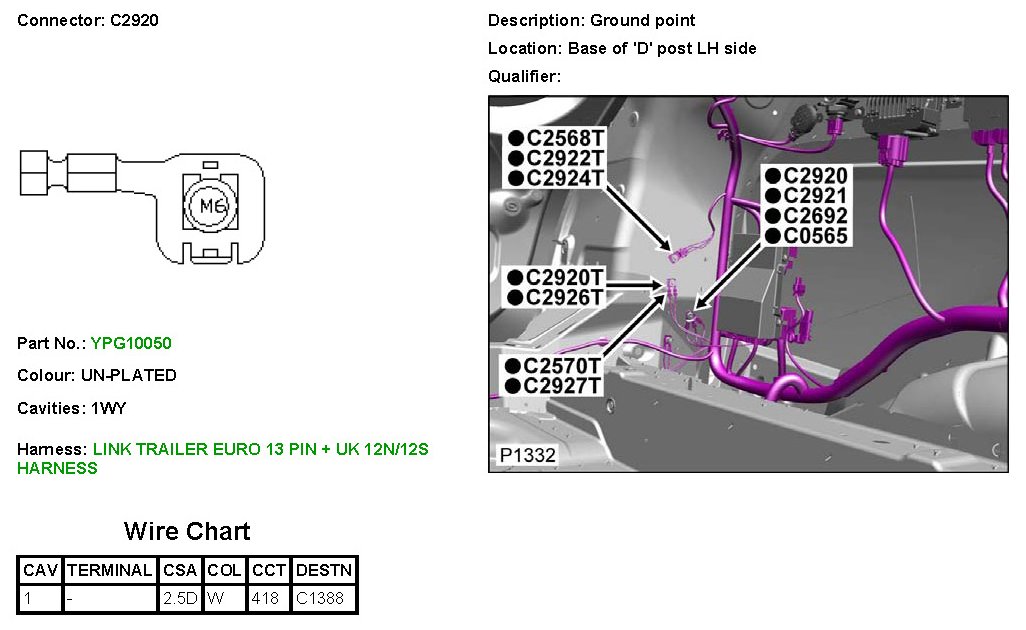 Connector: C2920

M6

Part No.: YPG10050

Colour: UN-PLATED

Cavities: 1WY

Harness: LINK TRAILER EURO 13 PIN + UK 12N/12S HARNESS

Wire Chart

| CAV | TERMINAL | CSA | COL | CCT | DESTN |
|---|---|---|---|---|---|
| 1 | - | 2.5D | W | 418 | C1388 |

Description: Ground point

Location: Base of 'D' post LH side

Qualifier:

●C2568T
●C2922T
●C2924T

●C2920
●C2921
●C2692
●C0565

●C2920T
●C2926T

●C2570T
●C2927T

P1332