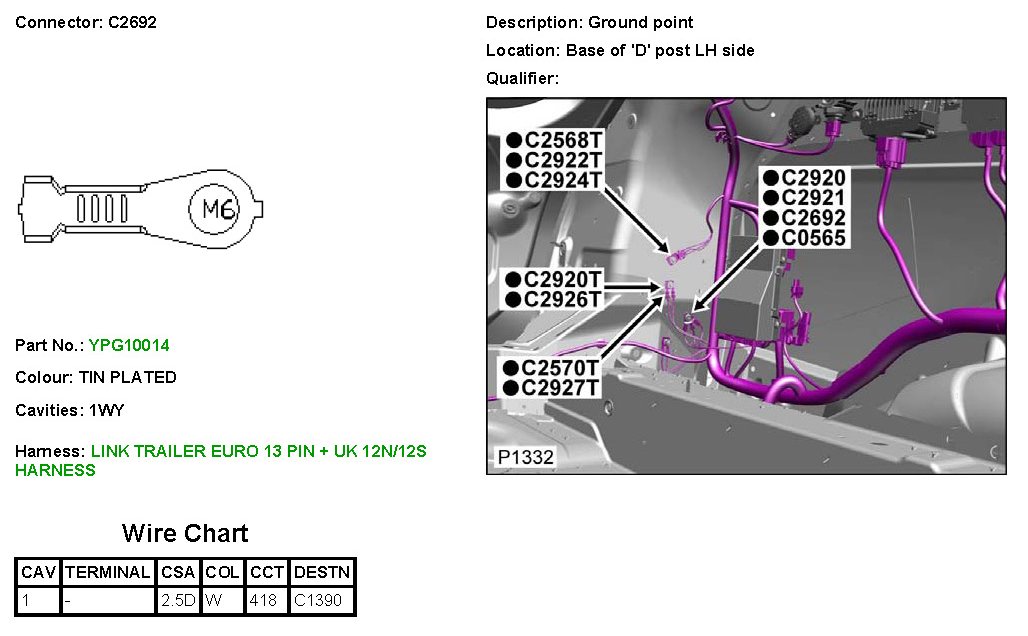 Connector: C2692

M6

Part No.: YPG10014

Colour: TIN PLATED

Cavities: 1WY

Harness: LINK TRAILER EURO 13 PIN + UK 12N/12S HARNESS

Wire Chart

| CAV | TERMINAL | CSA | COL | CCT | DESTN |
|---|---|---|---|---|---|
| 1 | - | 2.5D | W | 418 | C1390 |

Description: Ground point

Location: Base of 'D' post LH side

Qualifier:

●C2568T
●C2922T
●C2924T

●C2920
●C2921
●C2692
●C0565

●C2920T
●C2926T

●C2570T
●C2927T

P1332