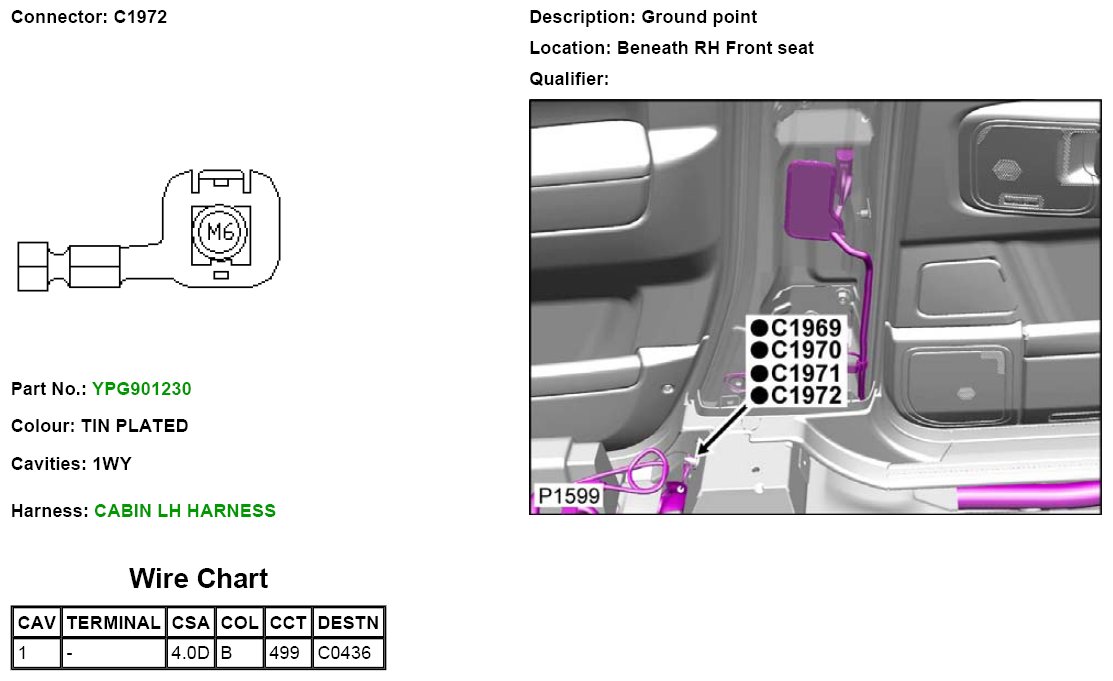 Connector: C1972

M6

Part No.: YPG901230

Colour: TIN PLATED

Cavities: 1WY

Harness: CABIN LH HARNESS

Wire Chart

| CAV | TERMINAL | CSA | COL | CCT | DESTN |
|---|---|---|---|---|---|
| 1 | - | 4.0D | B | 499 | C0436 |

Description: Ground point

Location: Beneath RH Front seat

Qualifier:

●C1969
●C1970
●C1971
●C1972

P1599