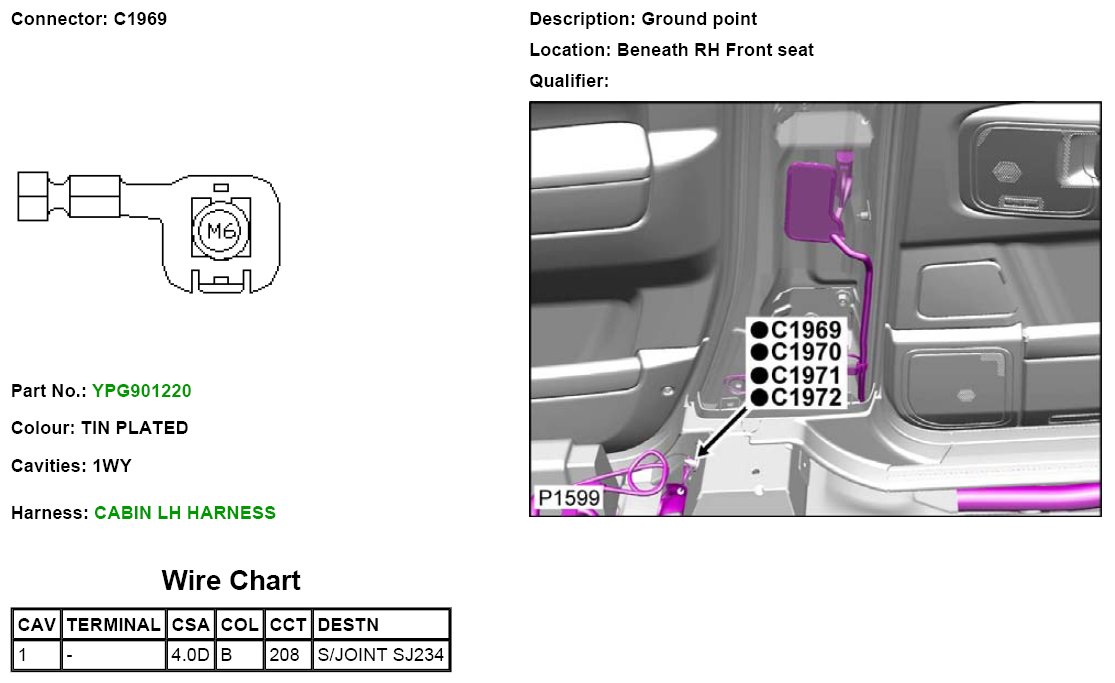 Connector: C1969

M6

Part No.: YPG901220

Colour: TIN PLATED

Cavities: 1WY

Harness: CABIN LH HARNESS

Wire Chart

| CAV | TERMINAL | CSA | COL | CCT | DESTN |
|---|---|---|---|---|---|
| 1 | - | 4.0D | B | 208 | S/JOINT SJ234 |

Description: Ground point

Location: Beneath RH Front seat

Qualifier:

●C1969
●C1970
●C1971
●C1972

P1599