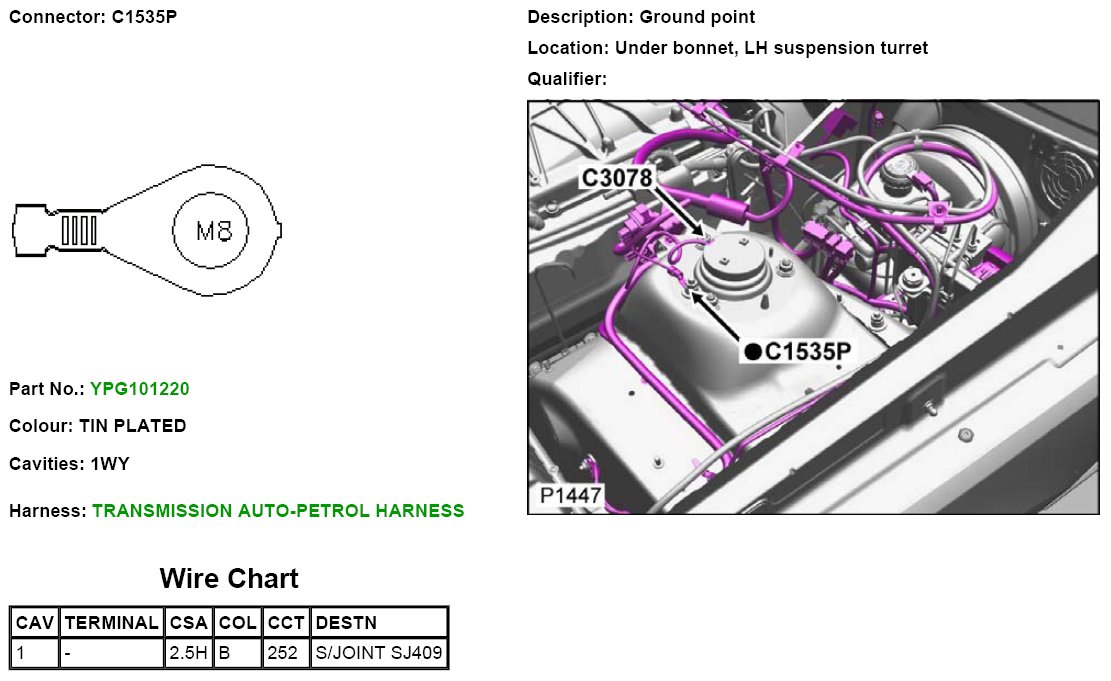 Connector: C1535P

M8

Part No.: YPG101220

Colour: TIN PLATED

Cavities: 1WY

Harness: TRANSMISSION AUTO-PETROL HARNESS

Wire Chart

| CAV | TERMINAL | CSA | COL | CCT | DESTN |
|---|---|---|---|---|---|
| 1 | - | 2.5H | B | 252 | S/JOINT SJ409 |

Description: Ground point

Location: Under bonnet, LH suspension turret

Qualifier:

C3078

C1535P

P1447