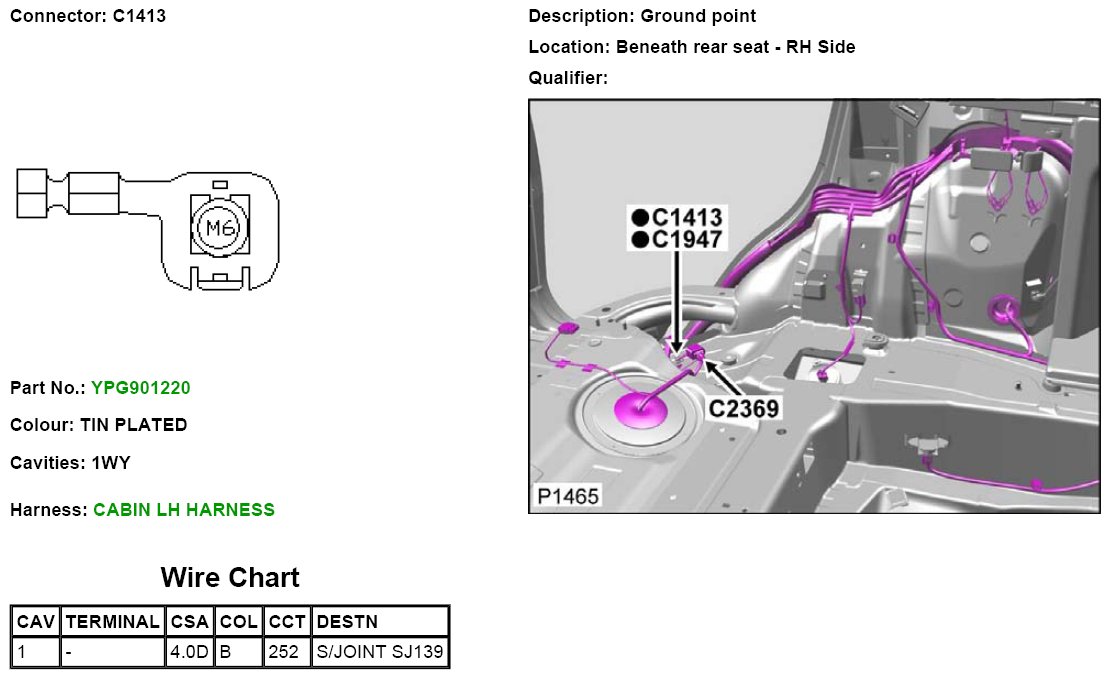 Connector: C1413

M6

Part No.: YPG901220

Colour: TIN PLATED

Cavities: 1WY

Harness: CABIN LH HARNESS

Wire Chart

| CAV | TERMINAL | CSA | COL | CCT | DESTN |
|---|---|---|---|---|---|
| 1 | - | 4.0D | B | 252 | S/JOINT SJ139 |

Description: Ground point

Location: Beneath rear seat - RH Side

Qualifier:

●C1413
●C1947

C2369

P1465