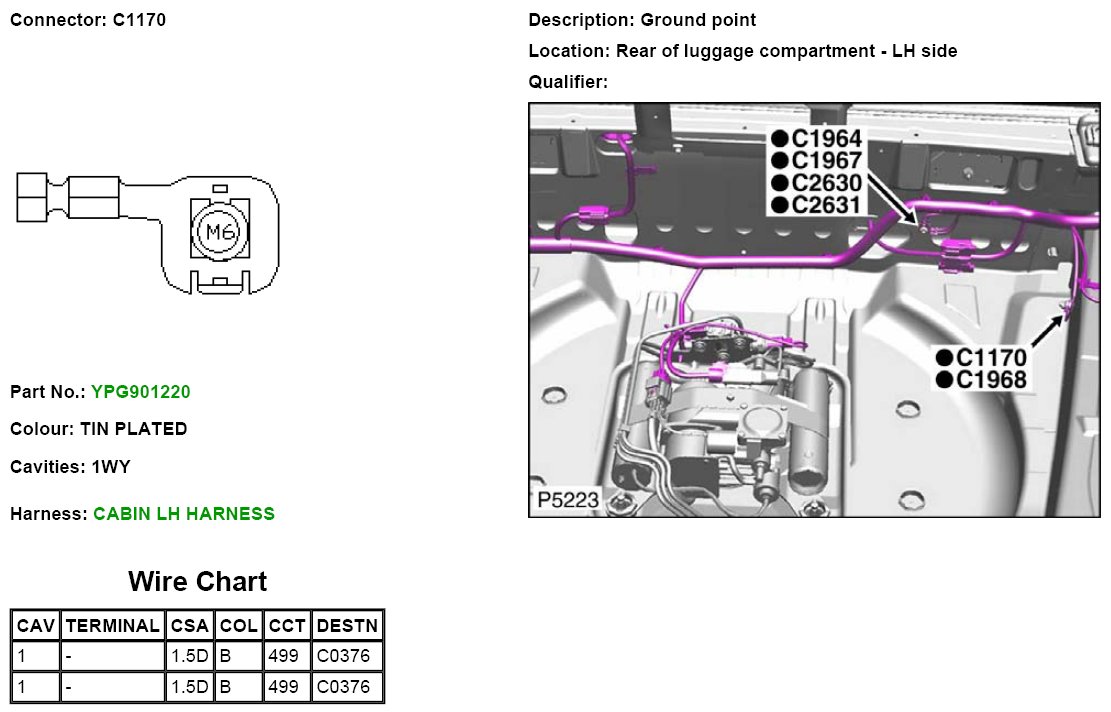 Connector: C1170

M6

Part No.: YPG901220

Colour: TIN PLATED

Cavities: 1WY

Harness: CABIN LH HARNESS

Wire Chart

| CAV | TERMINAL | CSA | COL | CCT | DESTN |
|---|---|---|---|---|---|
| 1 | - | 1.5D | B | 499 | C0376 |
| 1 | - | 1.5D | B | 499 | C0376 |

Description: Ground point

Location: Rear of luggage compartment - LH side

Qualifier:

●C1964
●C1967
●C2630
●C2631

●C1170
●C1968

P5223