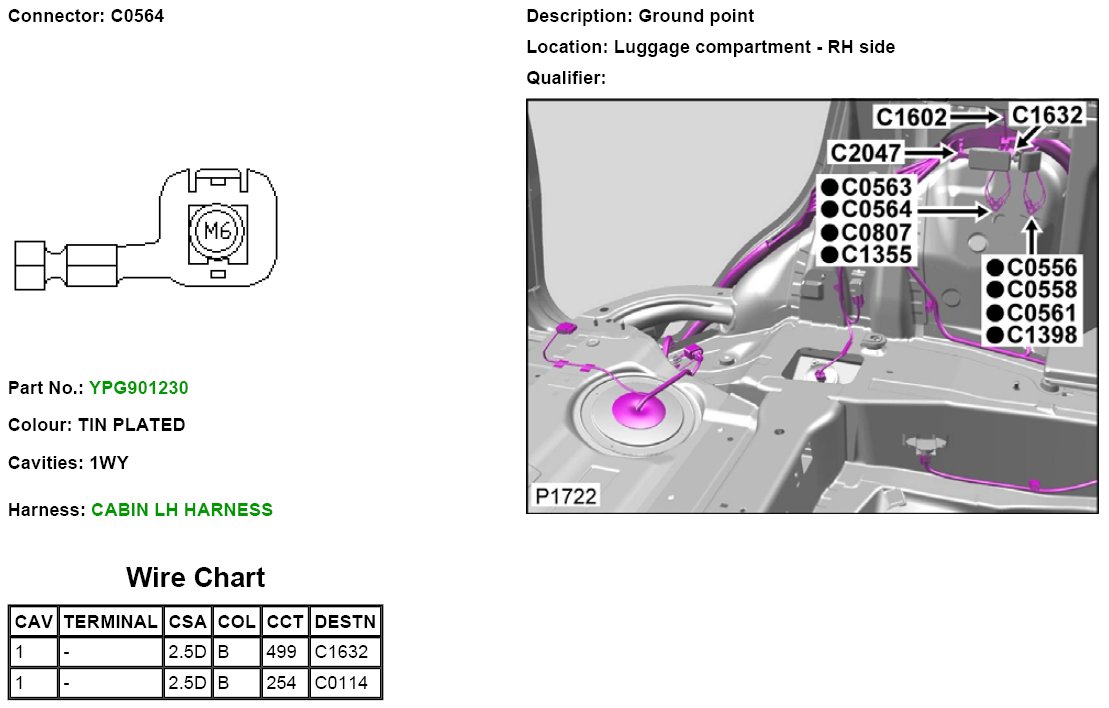 Connector: C0564

M6

Part No.: YPG901230

Colour: TIN PLATED

Cavities: 1WY

Harness: CABIN LH HARNESS

Wire Chart

| CAV | TERMINAL | CSA | COL | CCT | DESTN |
|---|---|---|---|---|---|
| 1 | - | 2.5D | B | 499 | C1632 |
| 1 | - | 2.5D | B | 254 | C0114 |

Description: Ground point

Location: Luggage compartment - RH side

Qualifier:

C1602
C1632
C2047
●C0563
●C0564
●C0807
●C1355
●C0556
●C0558
●C0561
●C1398
P1722