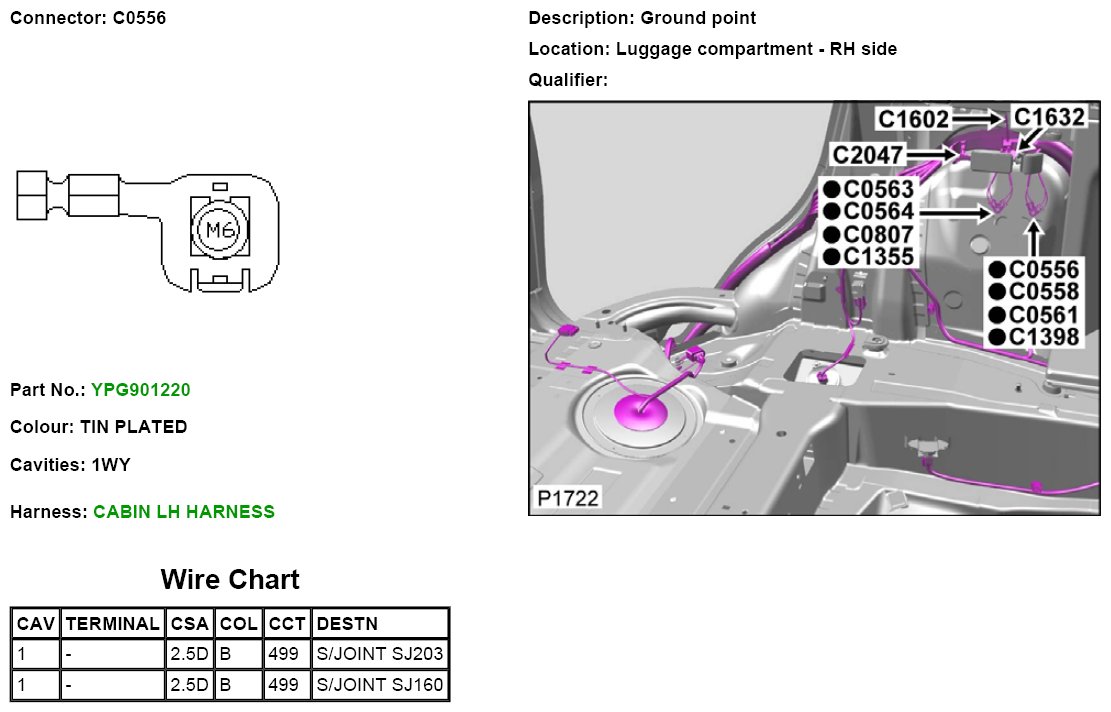 Connector: C0556

M6

Part No.: YPG901220

Colour: TIN PLATED

Cavities: 1WY

Harness: CABIN LH HARNESS

Wire Chart

| CAV | TERMINAL | CSA | COL | CCT | DESTN |
|---|---|---|---|---|---|
| 1 | - | 2.5D | B | 499 | S/JOINT SJ203 |
| 1 | - | 2.5D | B | 499 | S/JOINT SJ160 |

Description: Ground point

Location: Luggage compartment - RH side

Qualifier:

C1602
C1632
C2047
●C0563
●C0564
●C0807
●C1355
●C0556
●C0558
●C0561
●C1398
P1722