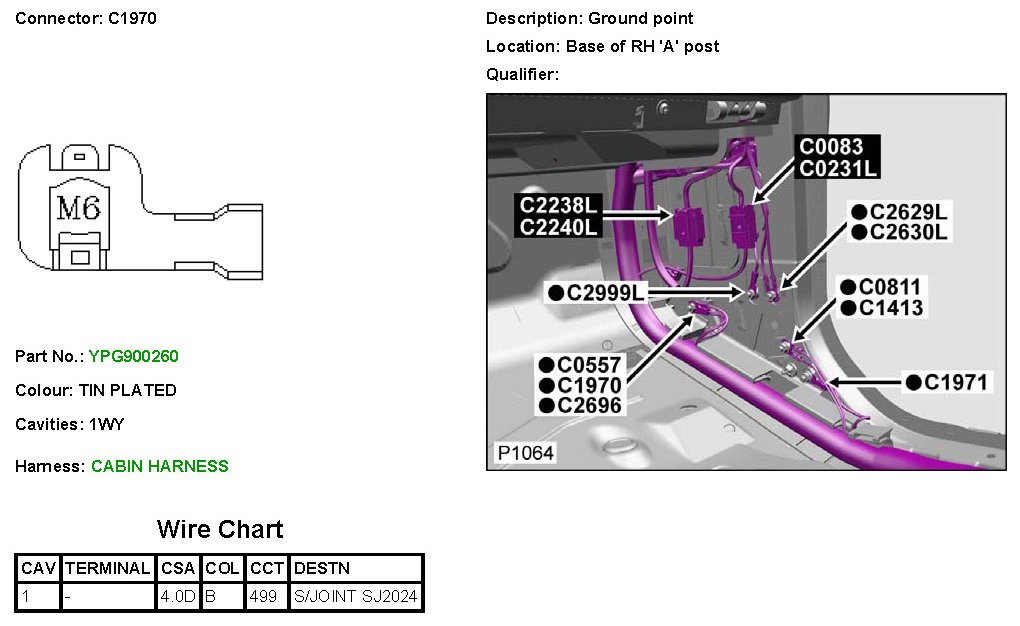 Connector: C1970

M6

Part No.: YPG900260

Colour: TIN PLATED

Cavities: 1WY

Harness: CABIN HARNESS

Wire Chart

| CAV | TERMINAL | CSA | COL | CCT | DESTN |
|---|---|---|---|---|---|
| 1 | - | 4.0D | B | 499 | S/JOINT SJ2024 |

Description: Ground point

Location: Base of RH 'A' post

Qualifier:

C0083
C0231L

C2238L
C2240L

●C2629L
●C2630L

●C2999L

●C0811
●C1413

●C0557
●C1970
●C2696

●C1971

P1064