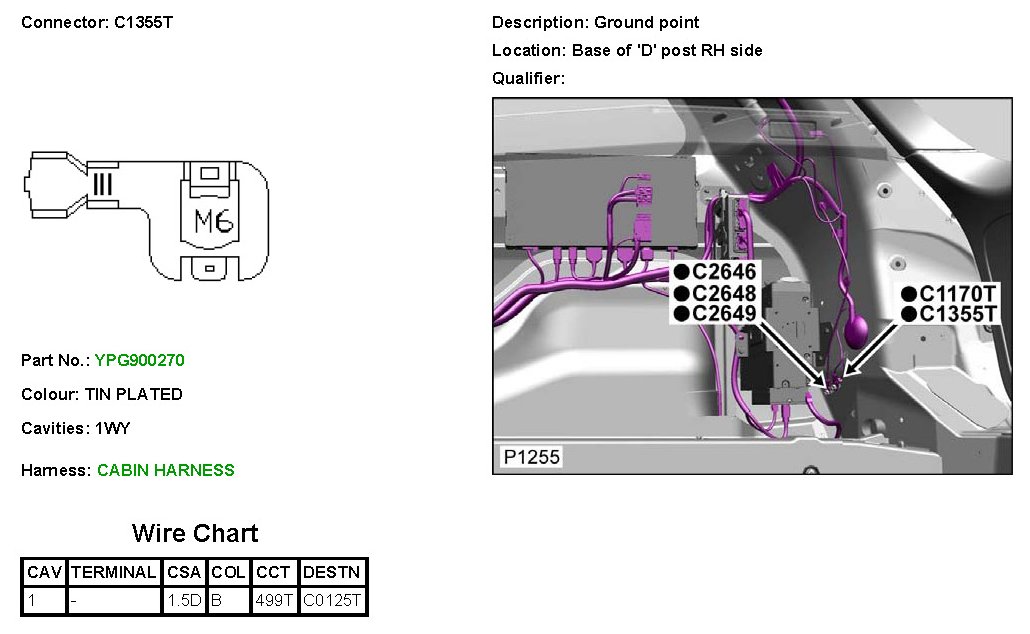 Connector: C1355T

M6

Part No.: YPG900270

Colour: TIN PLATED

Cavities: 1WY

Harness: CABIN HARNESS

Wire Chart

| CAV | TERMINAL | CSA | COL | CCT | DESTN |
|---|---|---|---|---|---|
| 1 | - | 1.5D | B | 499T | C0125T |

Description: Ground point

Location: Base of 'D' post RH side

Qualifier:

●C2646
●C2648
●C2649

●C1170T
●C1355T

P1255