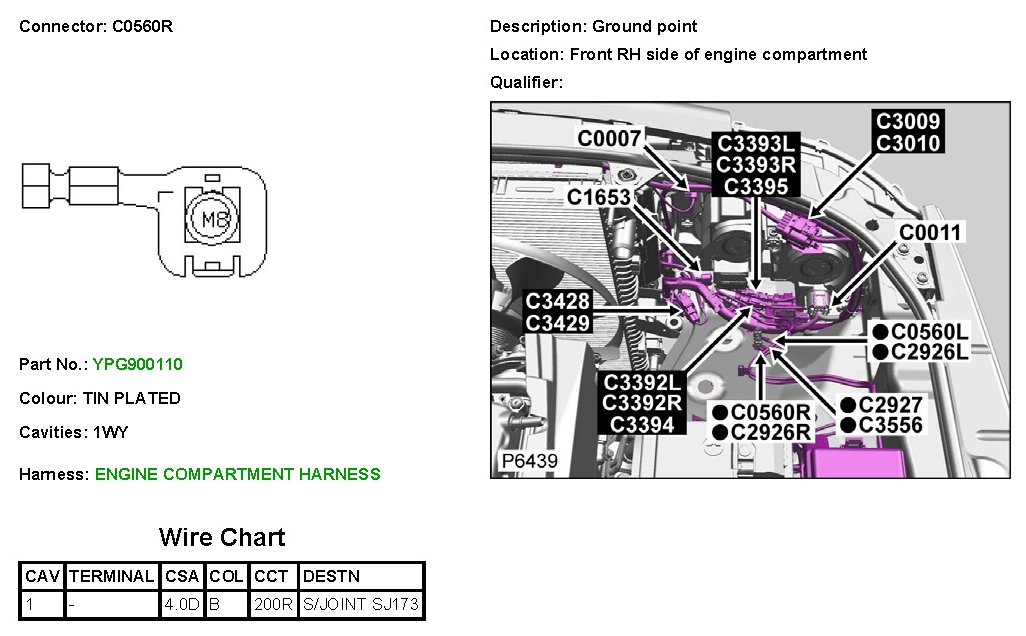 Connector: C0560R

M8

Part No.: YPG900110

Colour: TIN PLATED

Cavities: 1WY

Harness: ENGINE COMPARTMENT HARNESS

Description: Ground point

Location: Front RH side of engine compartment

Qualifier:

C0007
C3393L
C3393R
C3395
C3009
C3010
C1653
C0011
C3428
C3429
●C0560L
●C2926L
C3392L
C3392R
C3394
●C0560R
●C2926R
●C2927
●C3556
P6439

Wire Chart

| CAV | TERMINAL | CSA | COL | CCT | DESTN |
|---|---|---|---|---|---|
| 1 | - | 4.0D | B | 200R | S/JOINT SJ173 |