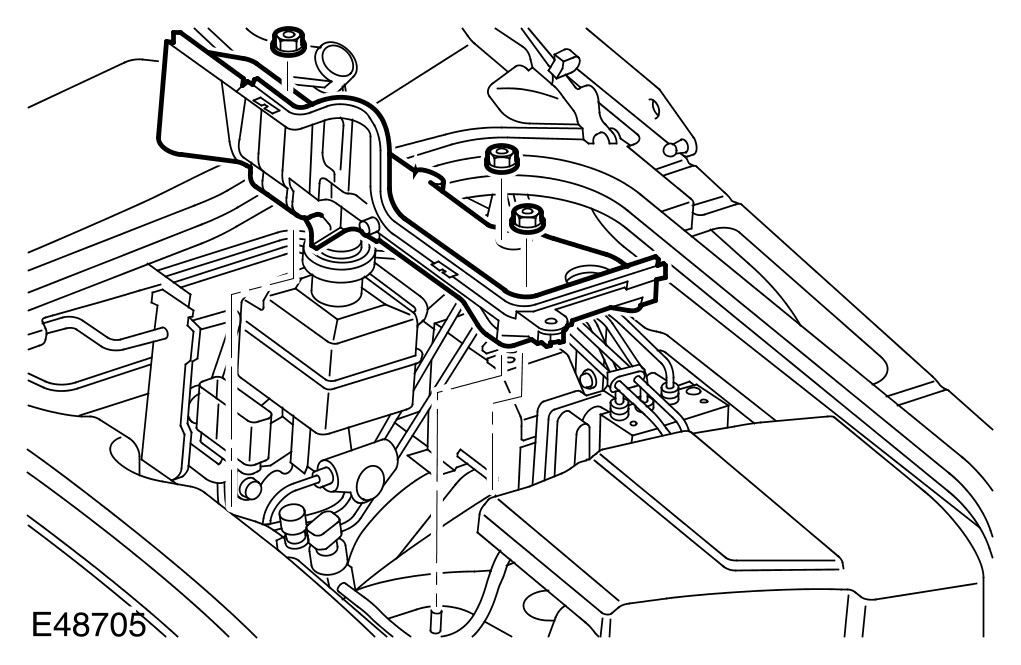 E48705