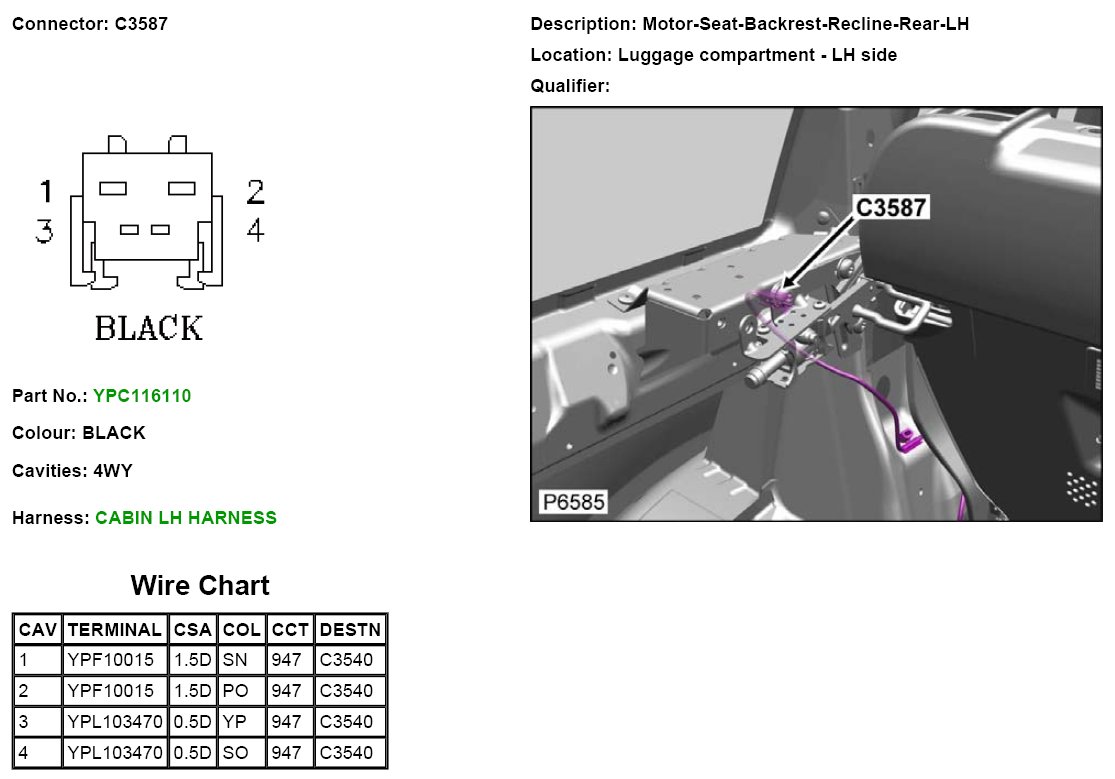 Connector: C3587

1
3
2
4
BLACK

Part No.: YPC116110

Colour: BLACK

Cavities: 4WY

Harness: CABIN LH HARNESS

Wire Chart

| CAV | TERMINAL | CSA | COL | CCT | DESTN |
|---|---|---|---|---|---|
| 1 | YPF10015 | 1.5D | SN | 947 | C3540 |
| 2 | YPF10015 | 1.5D | PO | 947 | C3540 |
| 3 | YPL103470 | 0.5D | YP | 947 | C3540 |
| 4 | YPL103470 | 0.5D | SO | 947 | C3540 |

Description: Motor-Seat-Backrest-Recline-Rear-LH

Location: Luggage compartment - LH side

Qualifier:

C3587

P6585