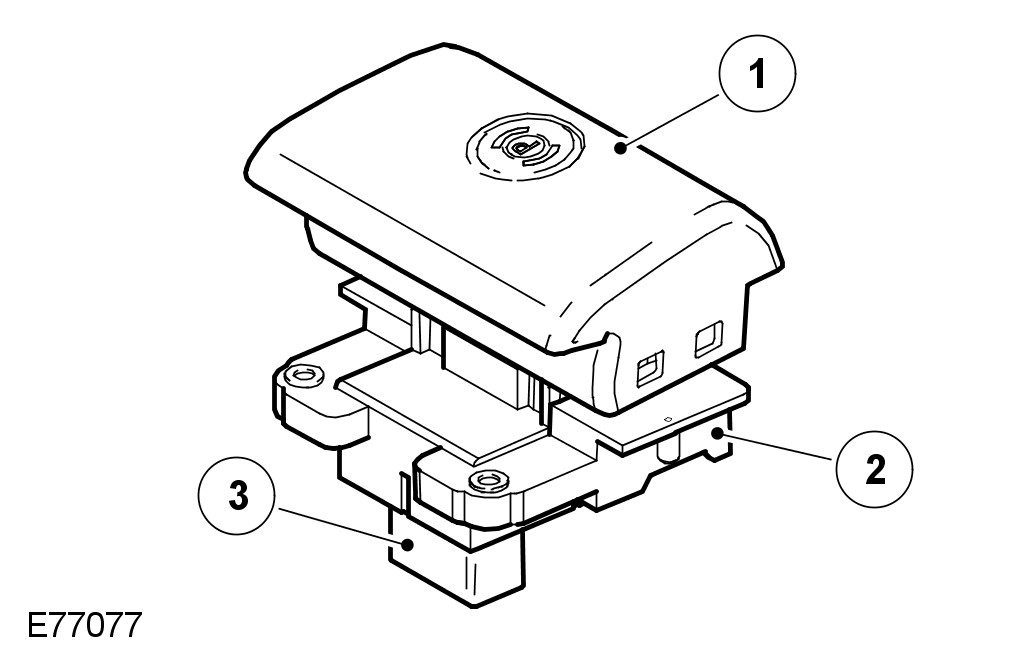 1
2
3
E77077