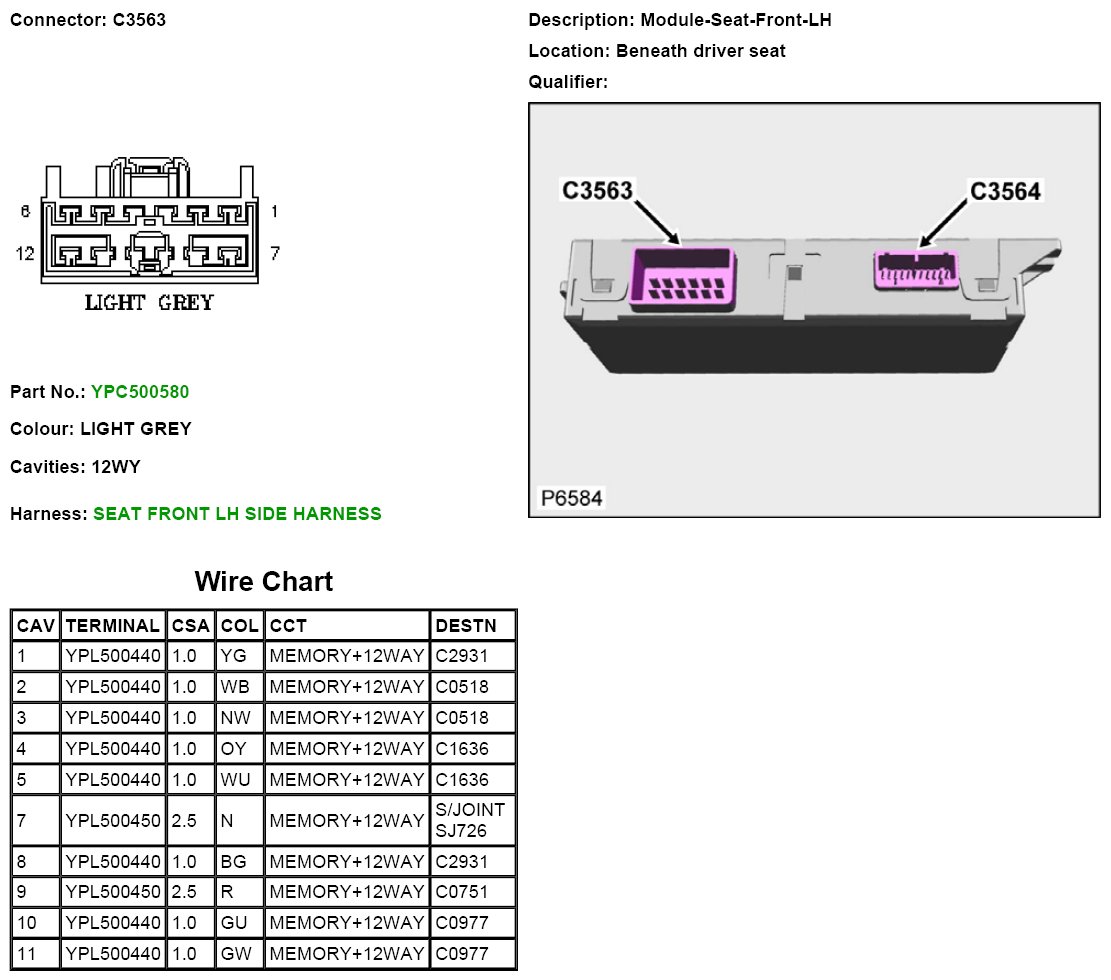 Connector: C3563

6 1
12 7
LIGHT GREY

Part No.: YPC500580

Colour: LIGHT GREY

Cavities: 12WY

Harness: SEAT FRONT LH SIDE HARNESS

Description: Module-Seat-Front-LH

Location: Beneath driver seat

Qualifier:

C3563
C3564
P6584

Wire Chart

| CAV | TERMINAL | CSA | COL | CCT | DESTN |
|---|---|---|---|---|---|
| 1 | YPL500440 | 1.0 | YG | MEMORY+12WAY | C2931 |
| 2 | YPL500440 | 1.0 | WB | MEMORY+12WAY | C0518 |
| 3 | YPL500440 | 1.0 | NW | MEMORY+12WAY | C0518 |
| 4 | YPL500440 | 1.0 | OY | MEMORY+12WAY | C1636 |
| 5 | YPL500440 | 1.0 | WU | MEMORY+12WAY | C1636 |
| 7 | YPL500450 | 2.5 | N | MEMORY+12WAY | S/JOINT SJ726 |
| 8 | YPL500440 | 1.0 | BG | MEMORY+12WAY | C2931 |
| 9 | YPL500450 | 2.5 | R | MEMORY+12WAY | C0751 |
| 10 | YPL500440 | 1.0 | GU | MEMORY+12WAY | C0977 |
| 11 | YPL500440 | 1.0 | GW | MEMORY+12WAY | C0977 |