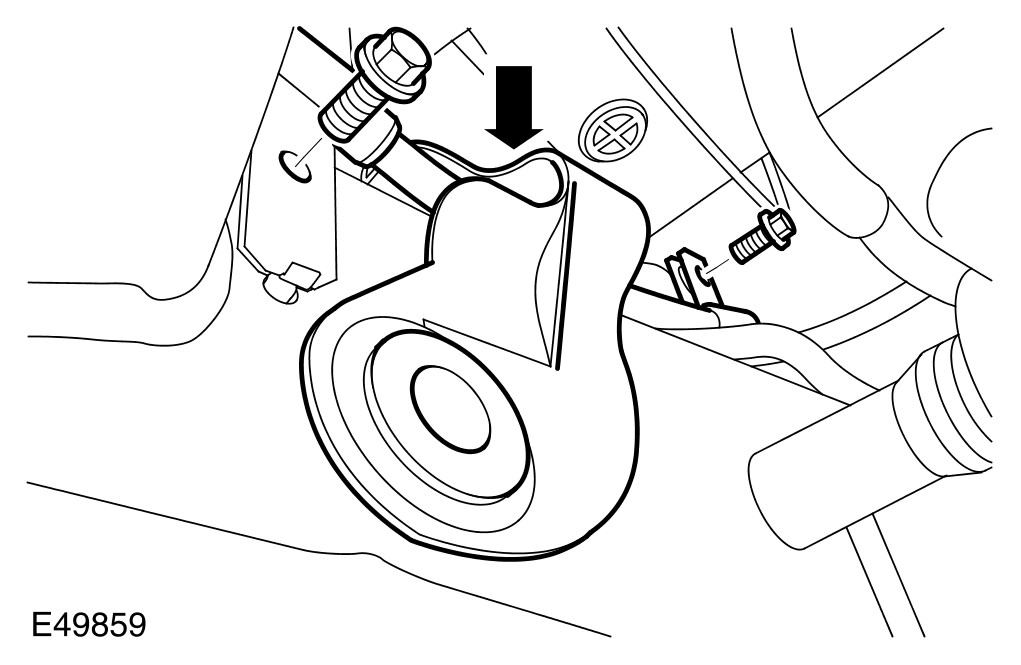 E49859