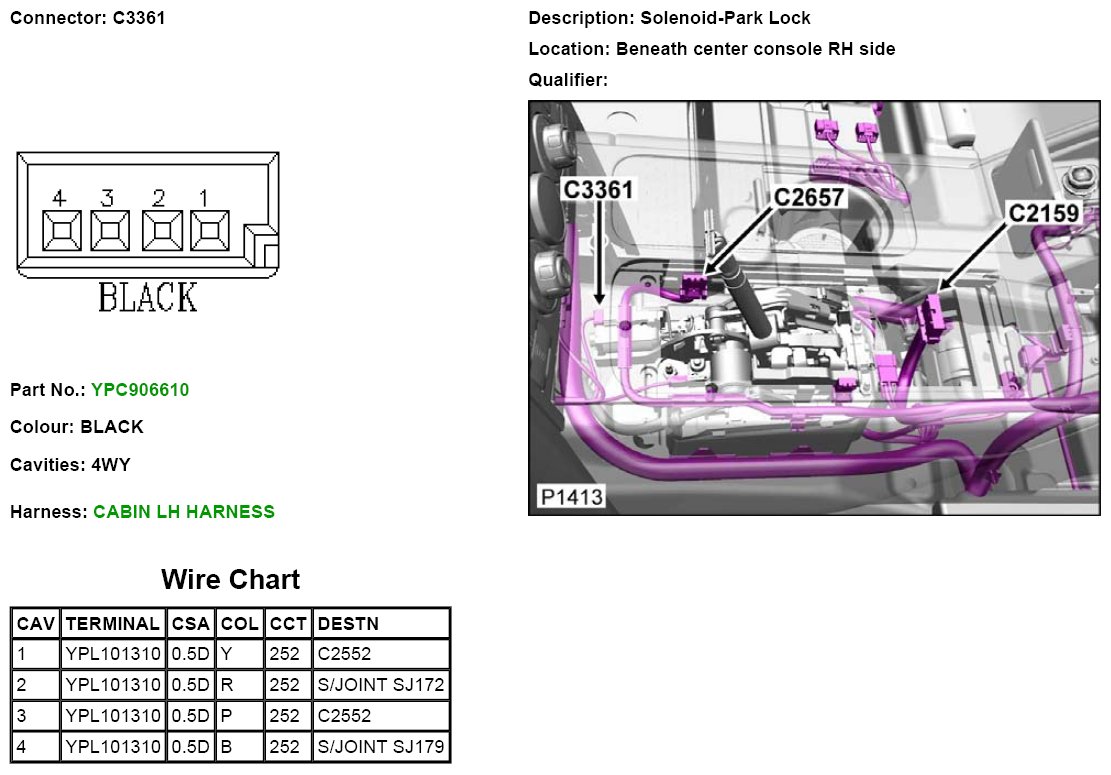 Connector: C3361

4 3 2 1

BLACK

Part No.: YPC906610

Colour: BLACK

Cavities: 4WY

Harness: CABIN LH HARNESS

Wire Chart

| CAV | TERMINAL | CSA | COL | CCT | DESTN |
|---|---|---|---|---|---|
| 1 | YPL101310 | 0.5D | Y | 252 | C2552 |
| 2 | YPL101310 | 0.5D | R | 252 | S/JOINT SJ172 |
| 3 | YPL101310 | 0.5D | P | 252 | C2552 |
| 4 | YPL101310 | 0.5D | B | 252 | S/JOINT SJ179 |

Description: Solenoid-Park Lock

Location: Beneath center console RH side

Qualifier:

C3361

C2657

C2159

P1413