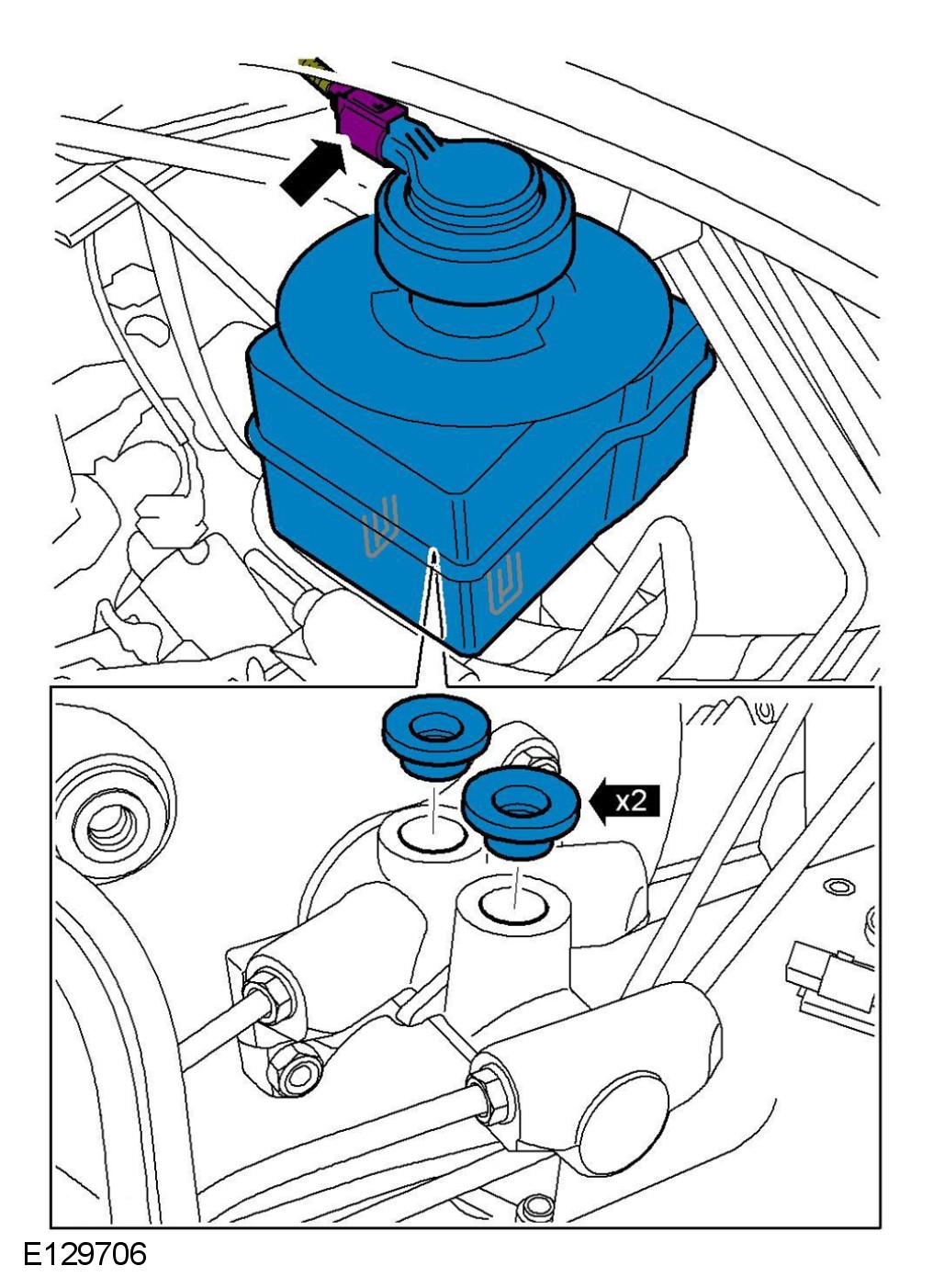 x2

E129706