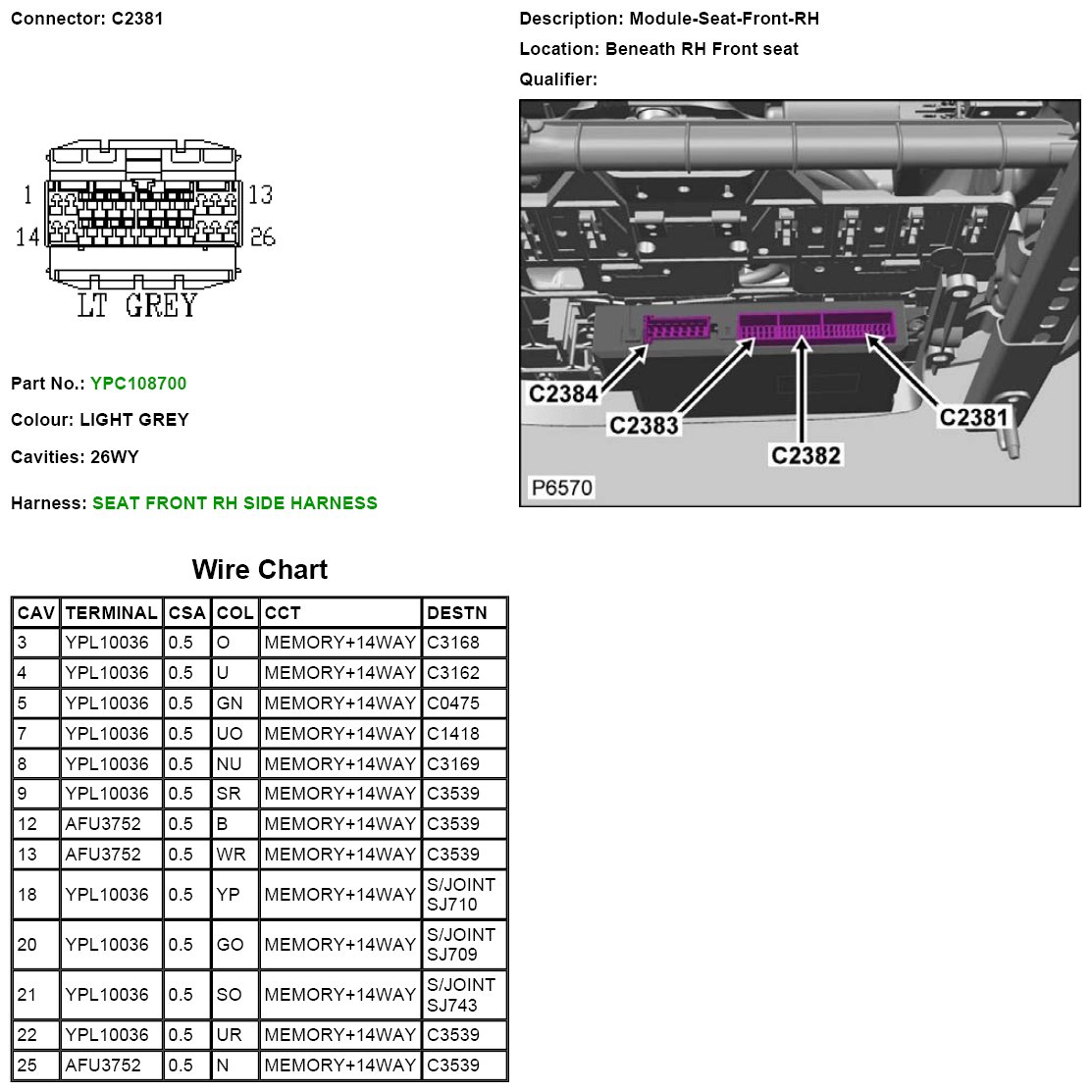 Connector: C2381

1
13
14
26
LT GREY

Part No.: YPC108700

Colour: LIGHT GREY

Cavities: 26WY

Harness: SEAT FRONT RH SIDE HARNESS

Description: Module-Seat-Front-RH

Location: Beneath RH Front seat

Qualifier:

C2384
C2383
C2382
C2381
P6570

Wire Chart

| CAV | TERMINAL | CSA | COL | CCT | DESTN |
|---|---|---|---|---|---|
| 3 | YPL10036 | 0.5 | O | MEMORY+14WAY | C3168 |
| 4 | YPL10036 | 0.5 | U | MEMORY+14WAY | C3162 |
| 5 | YPL10036 | 0.5 | GN | MEMORY+14WAY | C0475 |
| 7 | YPL10036 | 0.5 | UO | MEMORY+14WAY | C1418 |
| 8 | YPL10036 | 0.5 | NU | MEMORY+14WAY | C3169 |
| 9 | YPL10036 | 0.5 | SR | MEMORY+14WAY | C3539 |
| 12 | AFU3752 | 0.5 | B | MEMORY+14WAY | C3539 |
| 13 | AFU3752 | 0.5 | WR | MEMORY+14WAY | C3539 |
| 18 | YPL10036 | 0.5 | YP | MEMORY+14WAY | S/JOINT SJ710 |
| 20 | YPL10036 | 0.5 | GO | MEMORY+14WAY | S/JOINT SJ709 |
| 21 | YPL10036 | 0.5 | SO | MEMORY+14WAY | S/JOINT SJ743 |
| 22 | YPL10036 | 0.5 | UR | MEMORY+14WAY | C3539 |
| 25 | AFU3752 | 0.5 | N | MEMORY+14WAY | C3539 |