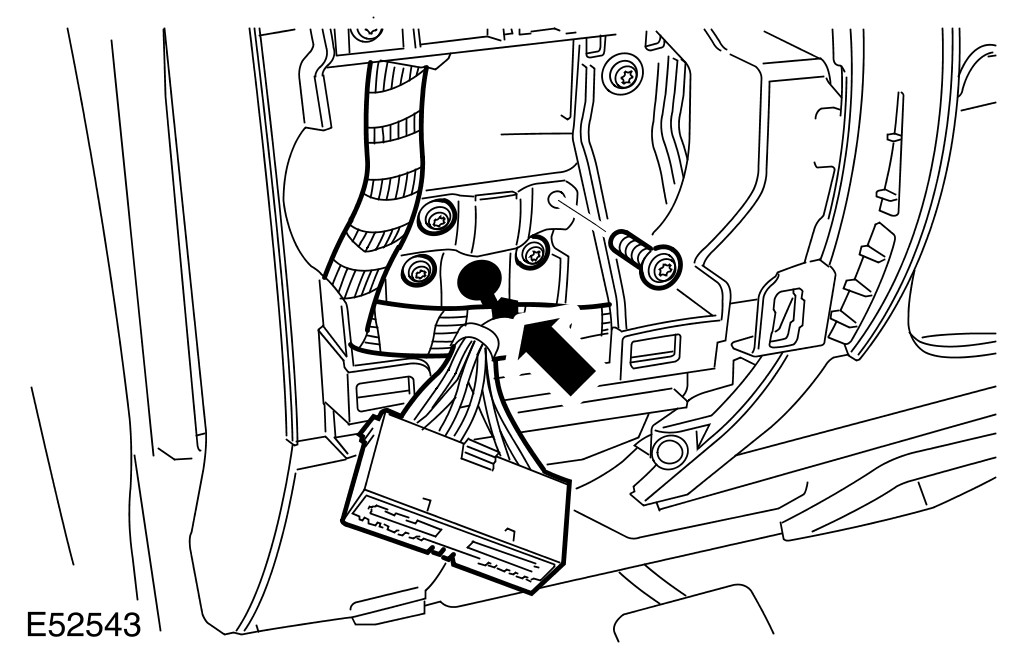 E52543