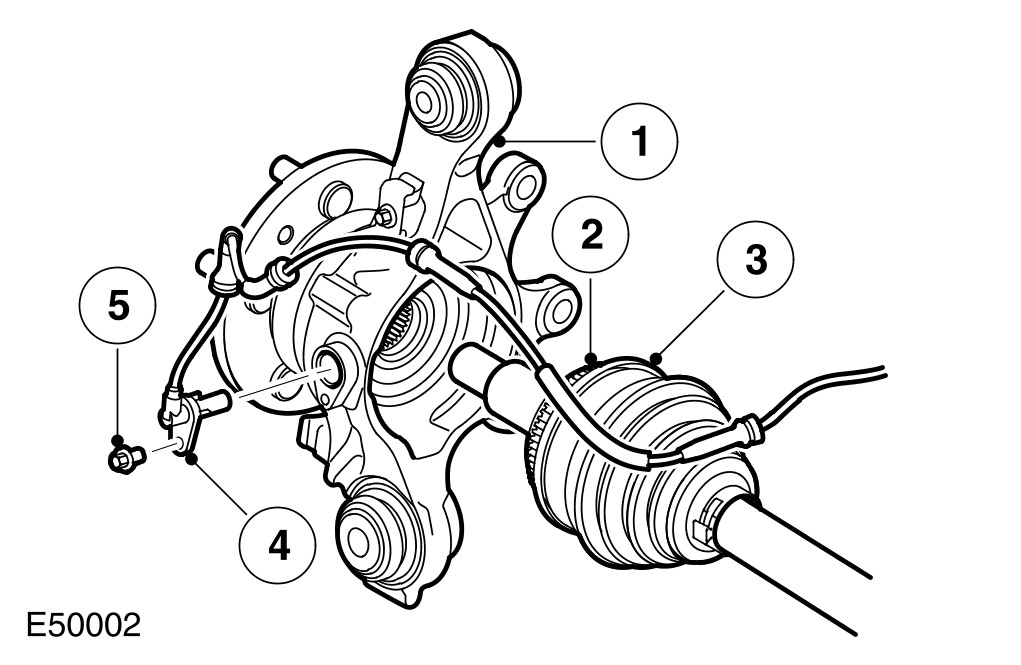 1
2
3
5
4
E50002