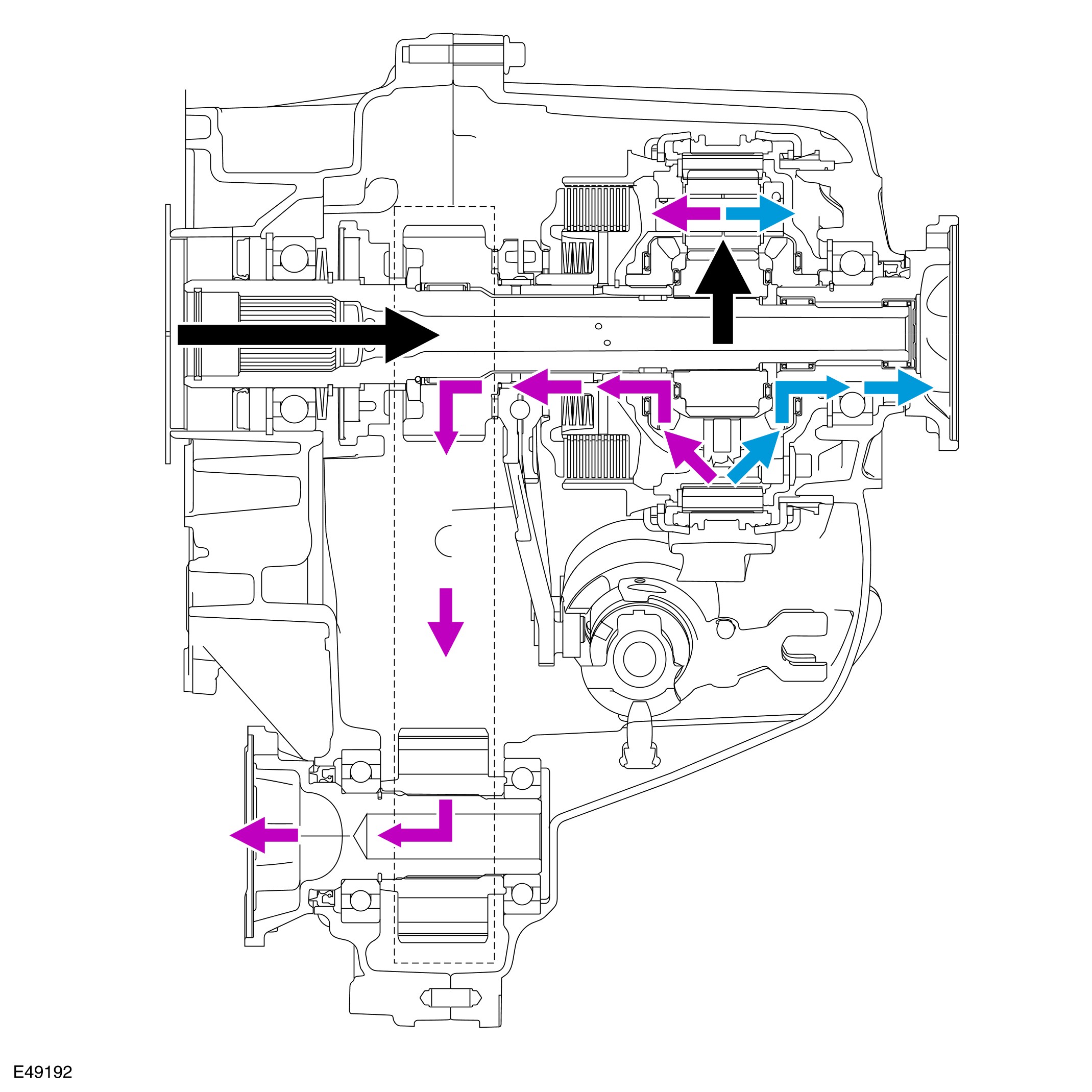 E49192