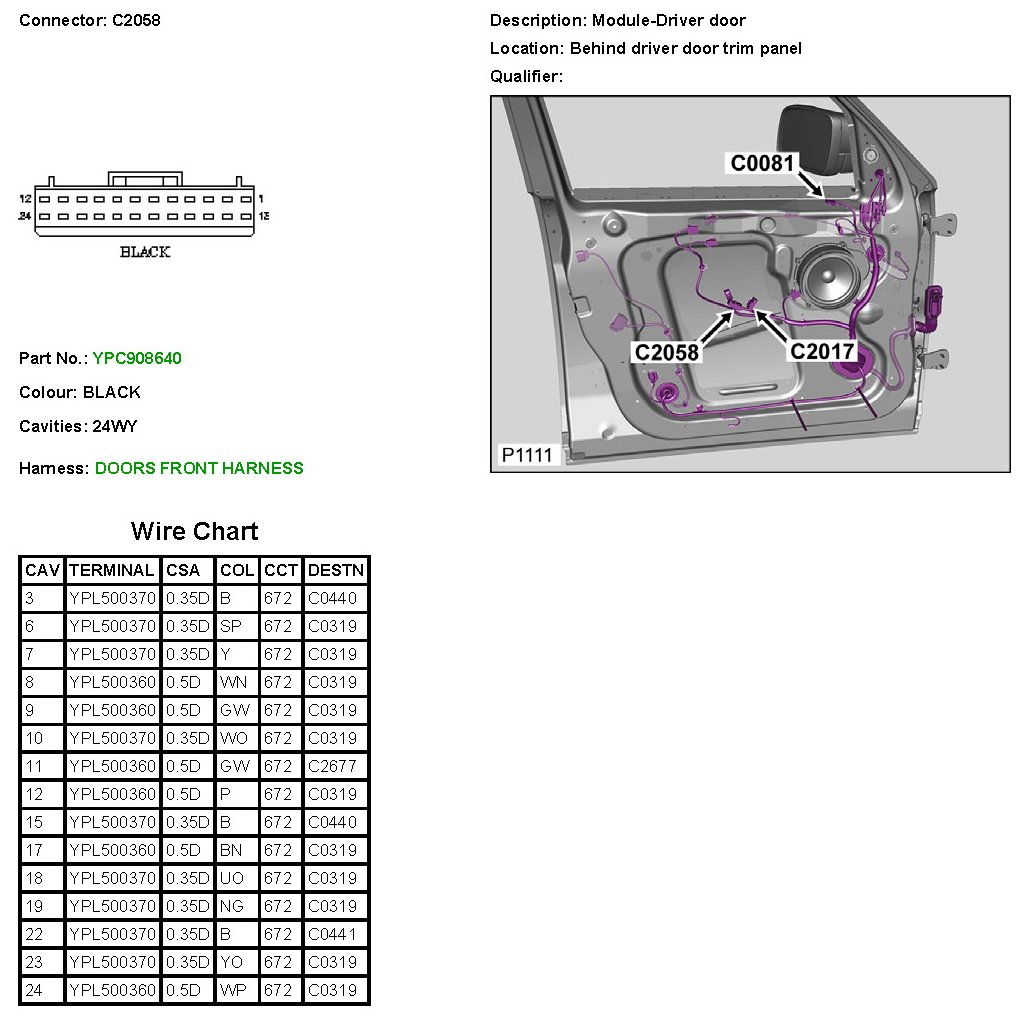 Connector: C2058

12 1
24 13

BLACK

Part No.: YPC908640

Colour: BLACK

Cavities: 24WY

Harness: DOORS FRONT HARNESS

Description: Module-Driver door

Location: Behind driver door trim panel

Qualifier:

C0081

C2058

C2017

P1111

Wire Chart

| CAV | TERMINAL | CSA | COL | CCT | DESTN |
|---|---|---|---|---|---|
| 3 | YPL500370 | 0.35D | B | 672 | C0440 |
| 6 | YPL500370 | 0.35D | SP | 672 | C0319 |
| 7 | YPL500370 | 0.35D | Y | 672 | C0319 |
| 8 | YPL500360 | 0.5D | WN | 672 | C0319 |
| 9 | YPL500360 | 0.5D | GW | 672 | C0319 |
| 10 | YPL500370 | 0.35D | WO | 672 | C0319 |
| 11 | YPL500360 | 0.5D | GW | 672 | C2677 |
| 12 | YPL500360 | 0.5D | P | 672 | C0319 |
| 15 | YPL500370 | 0.35D | B | 672 | C0440 |
| 17 | YPL500360 | 0.5D | BN | 672 | C0319 |
| 18 | YPL500370 | 0.35D | UO | 672 | C0319 |
| 19 | YPL500370 | 0.35D | NG | 672 | C0319 |
| 22 | YPL500370 | 0.35D | B | 672 | C0441 |
| 23 | YPL500370 | 0.35D | YO | 672 | C0319 |
| 24 | YPL500360 | 0.5D | WP | 672 | C0319 |