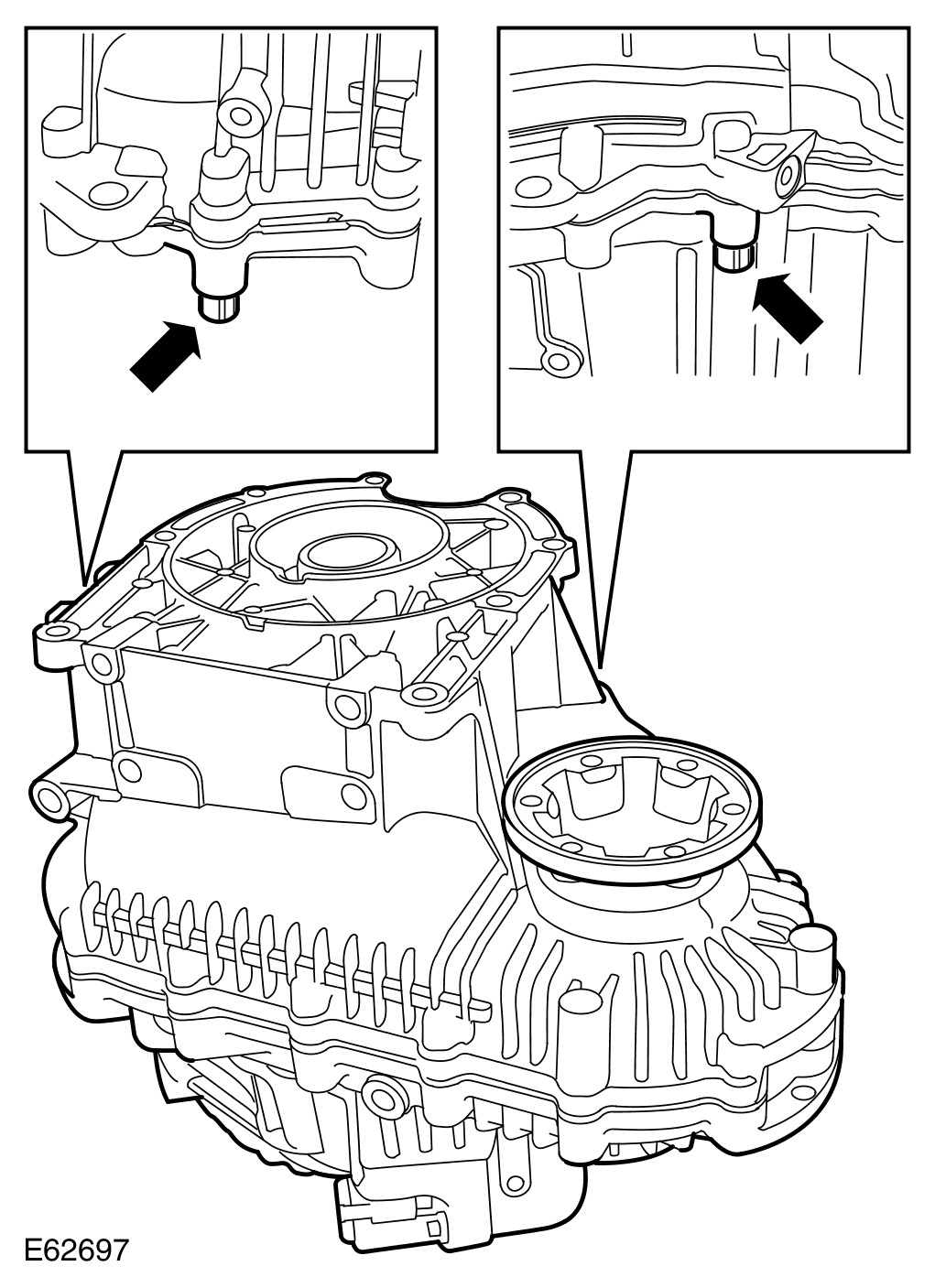 E62697