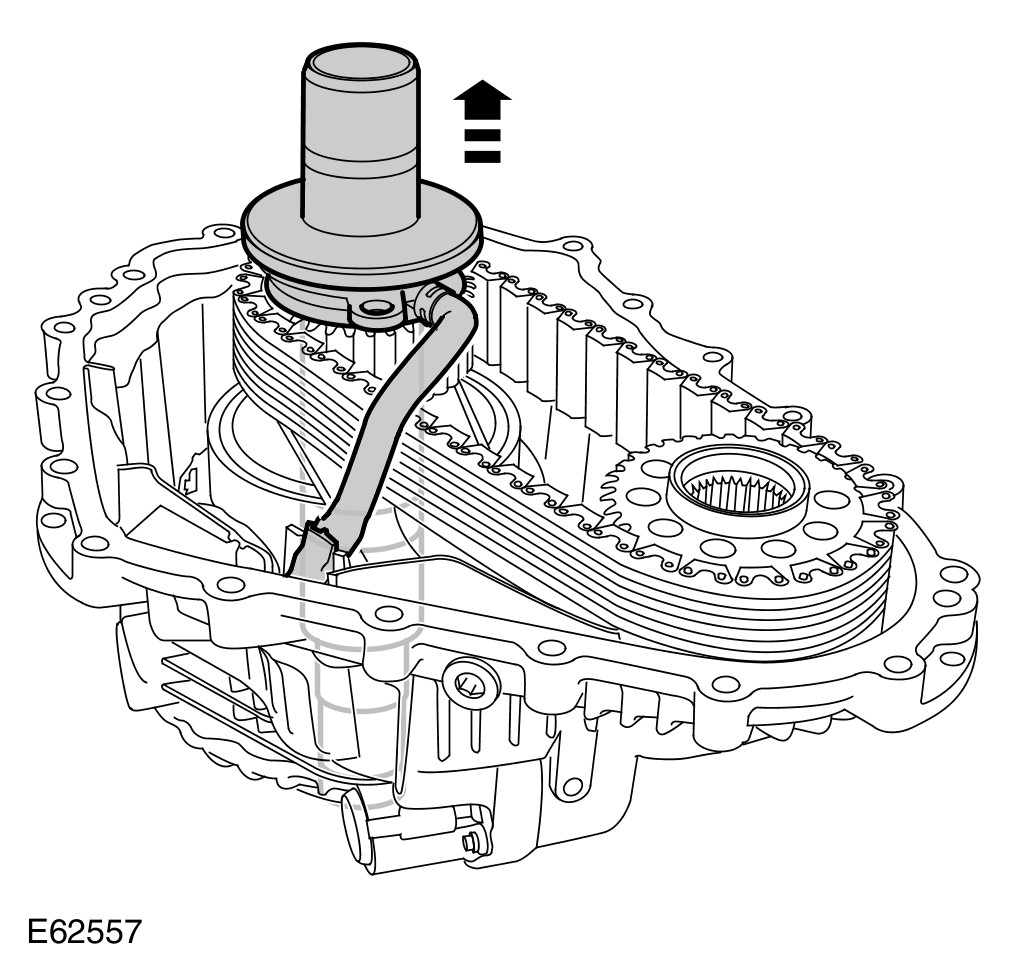 E62557