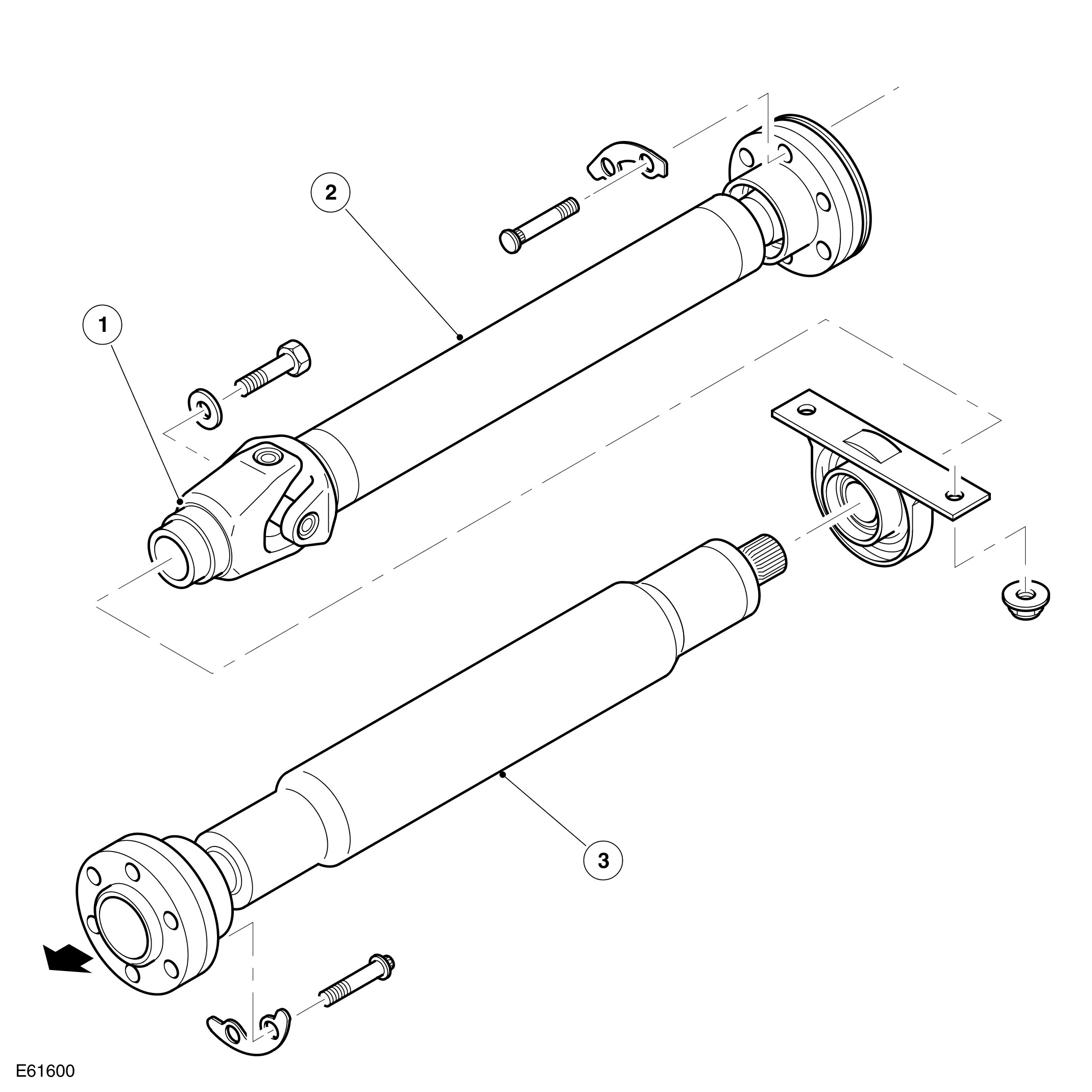 2

1

3

E61600