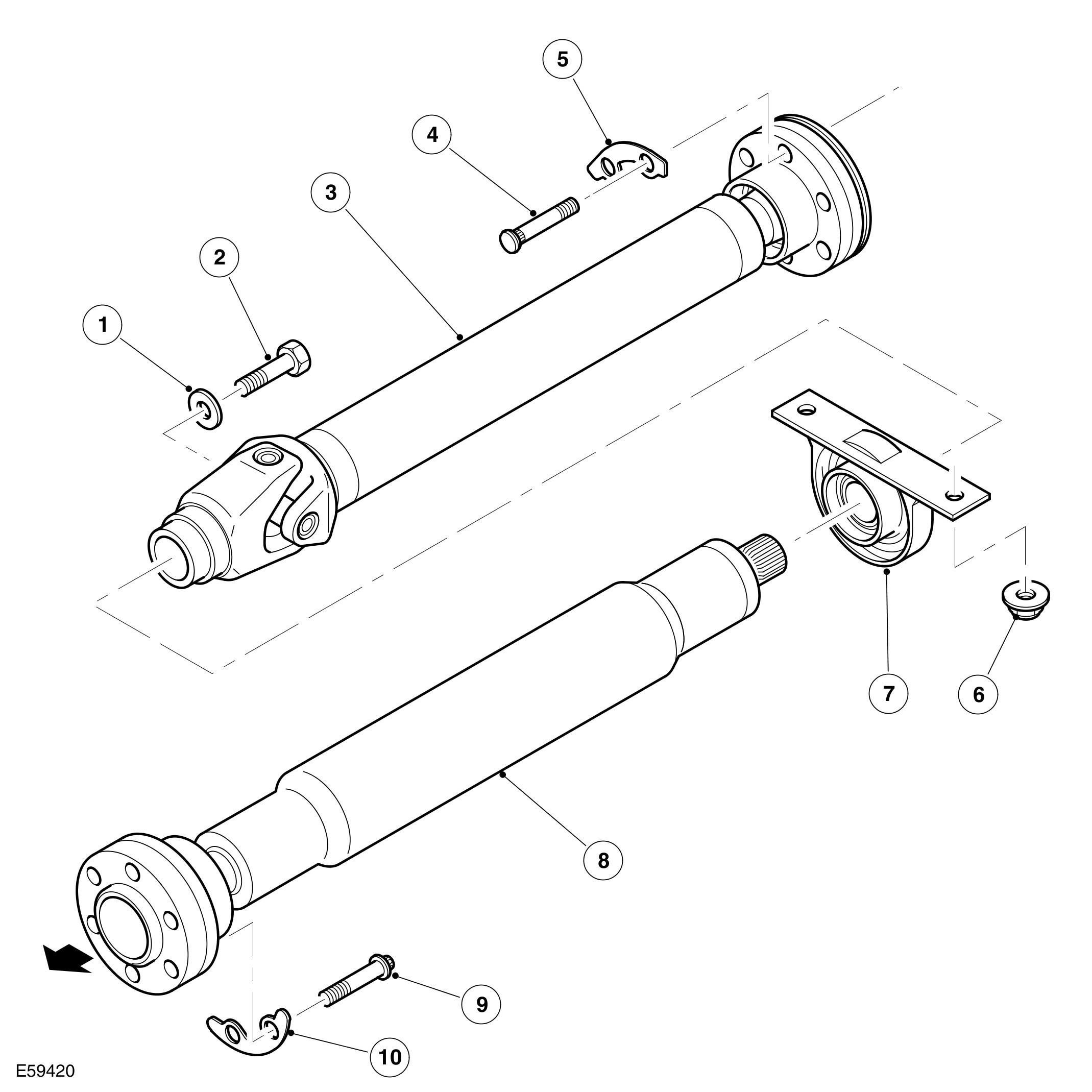 5
4
3
2
1
7
6
8
9
10
E59420