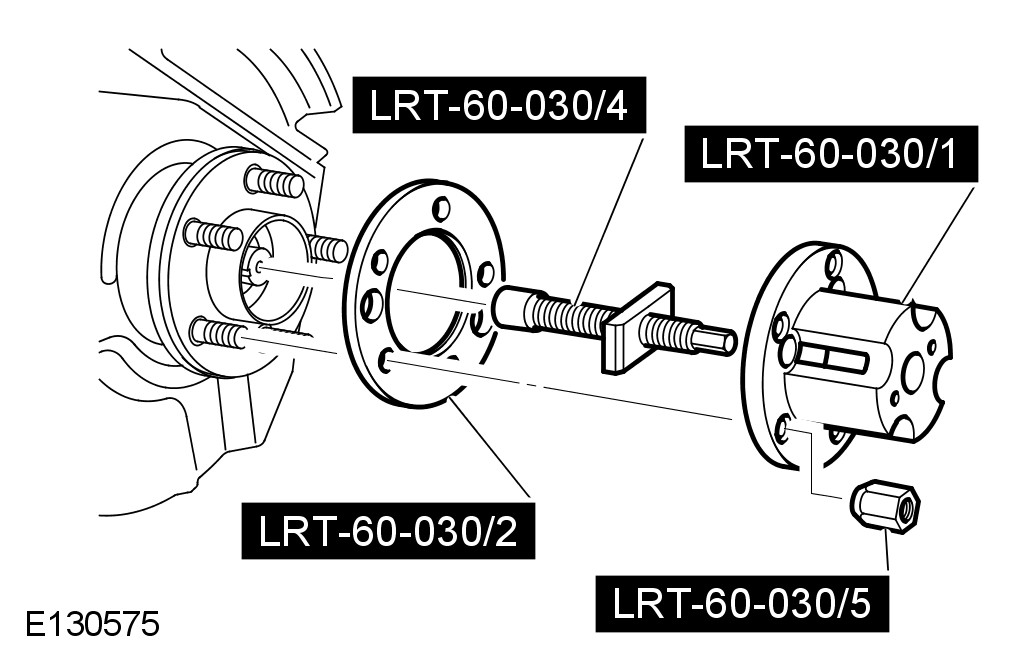 LRT-60-030/4

LRT-60-030/1

LRT-60-030/2

LRT-60-030/5

E130575