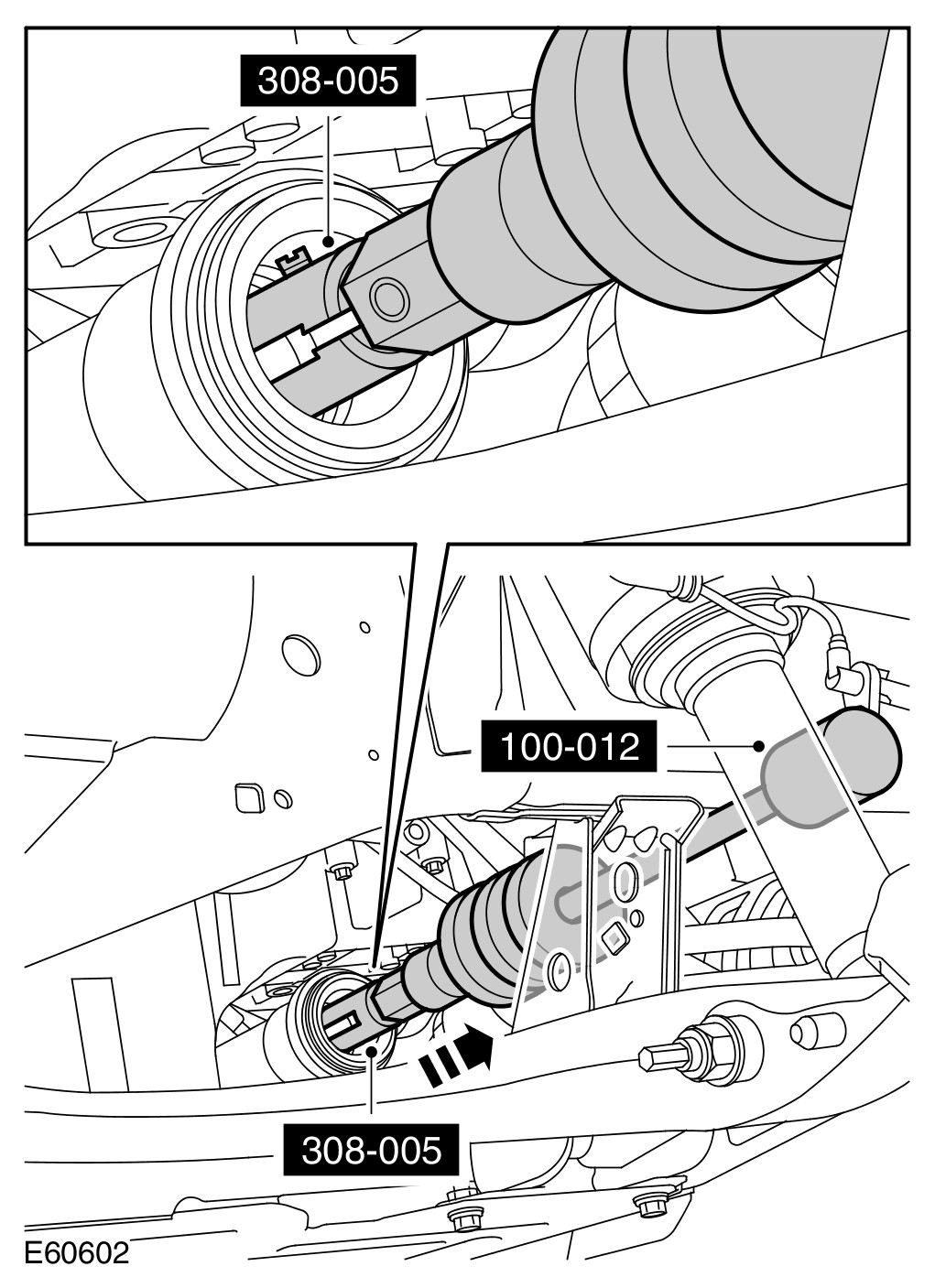 308-005

100-012

308-005

E60602