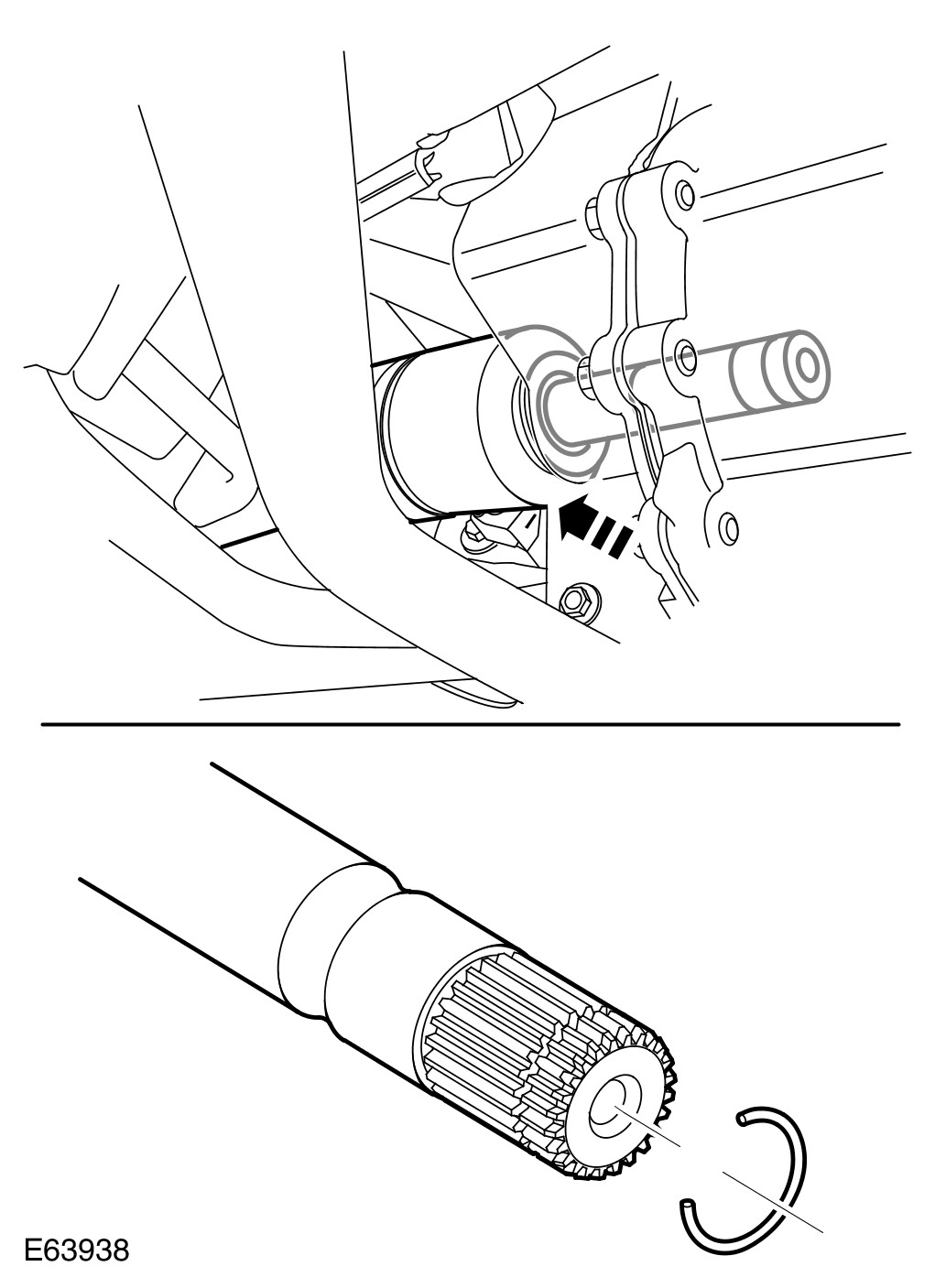 E63938