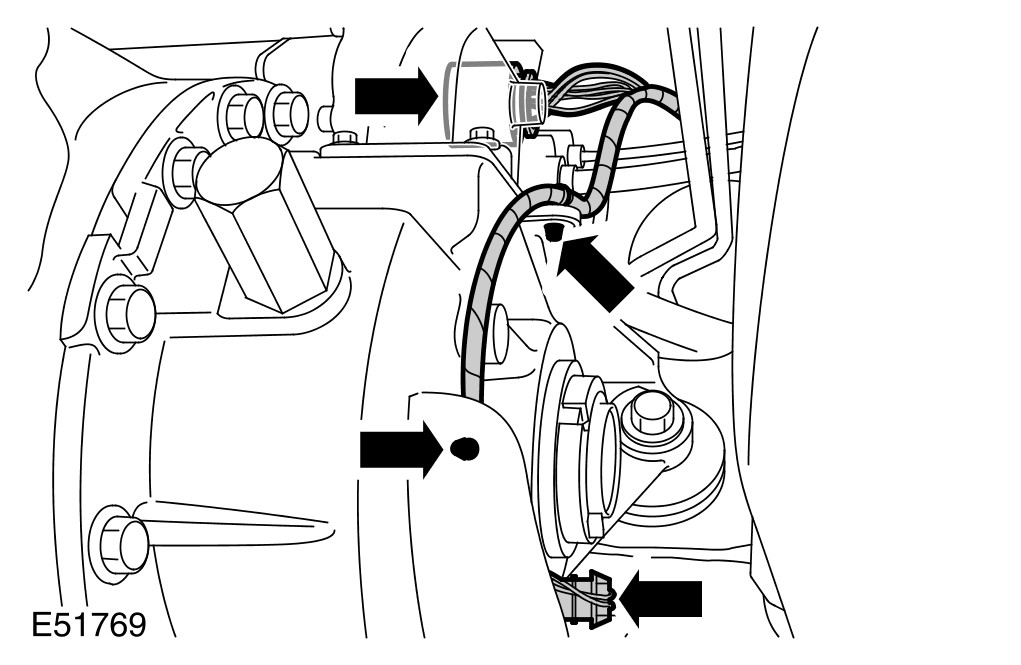 E51769