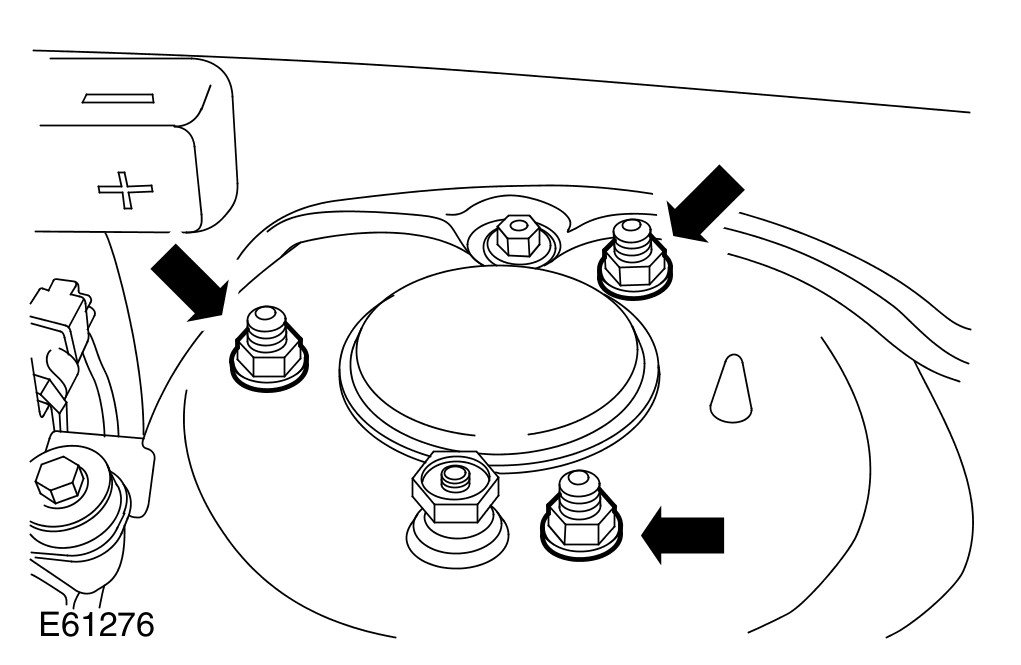 −
+
E61276