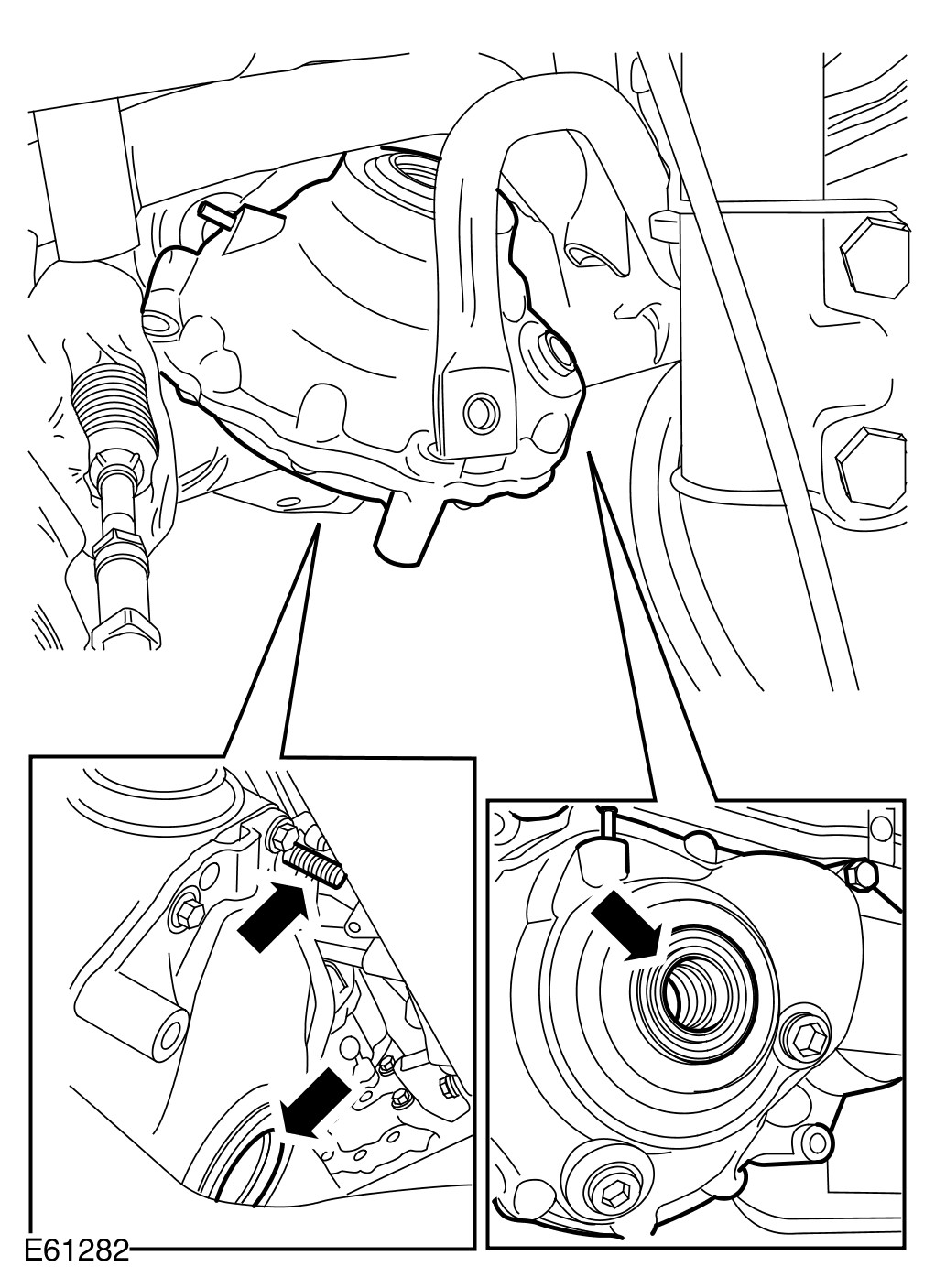 E61282