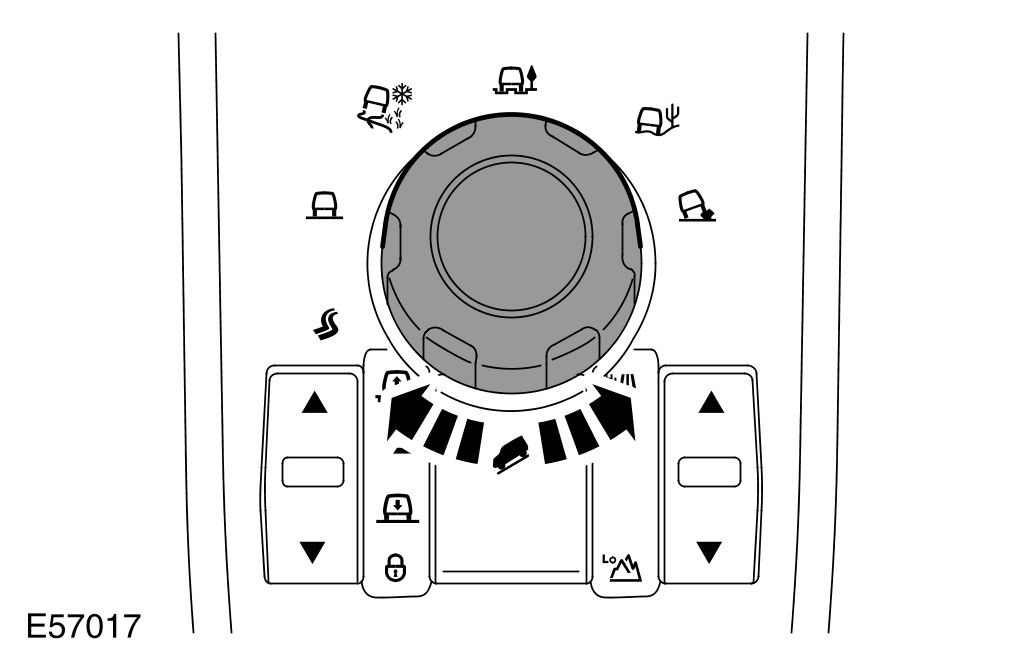 LO

E57017