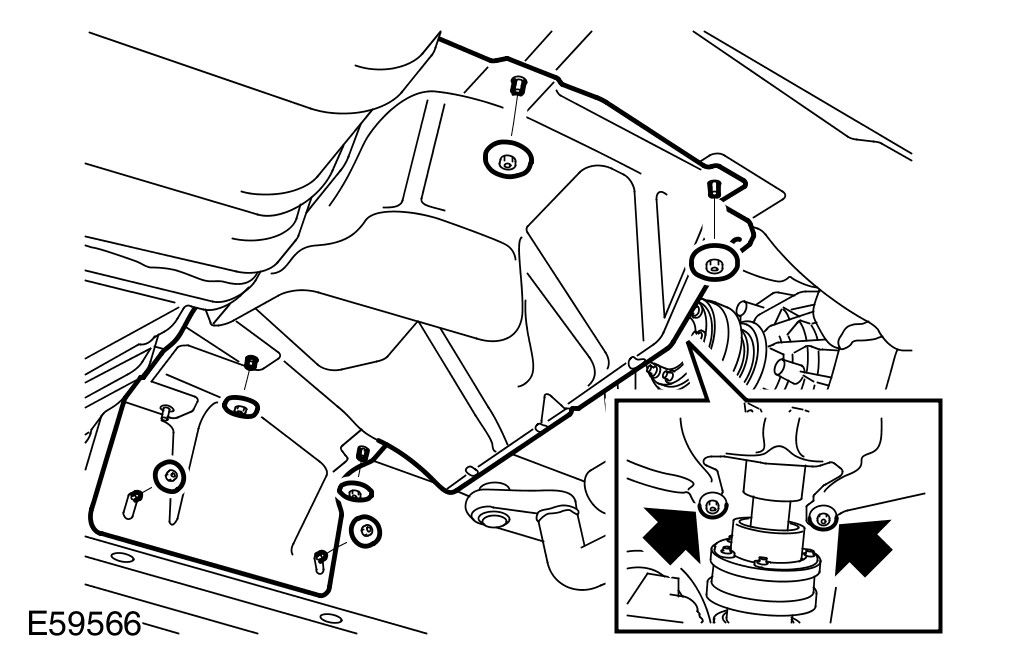 E59566