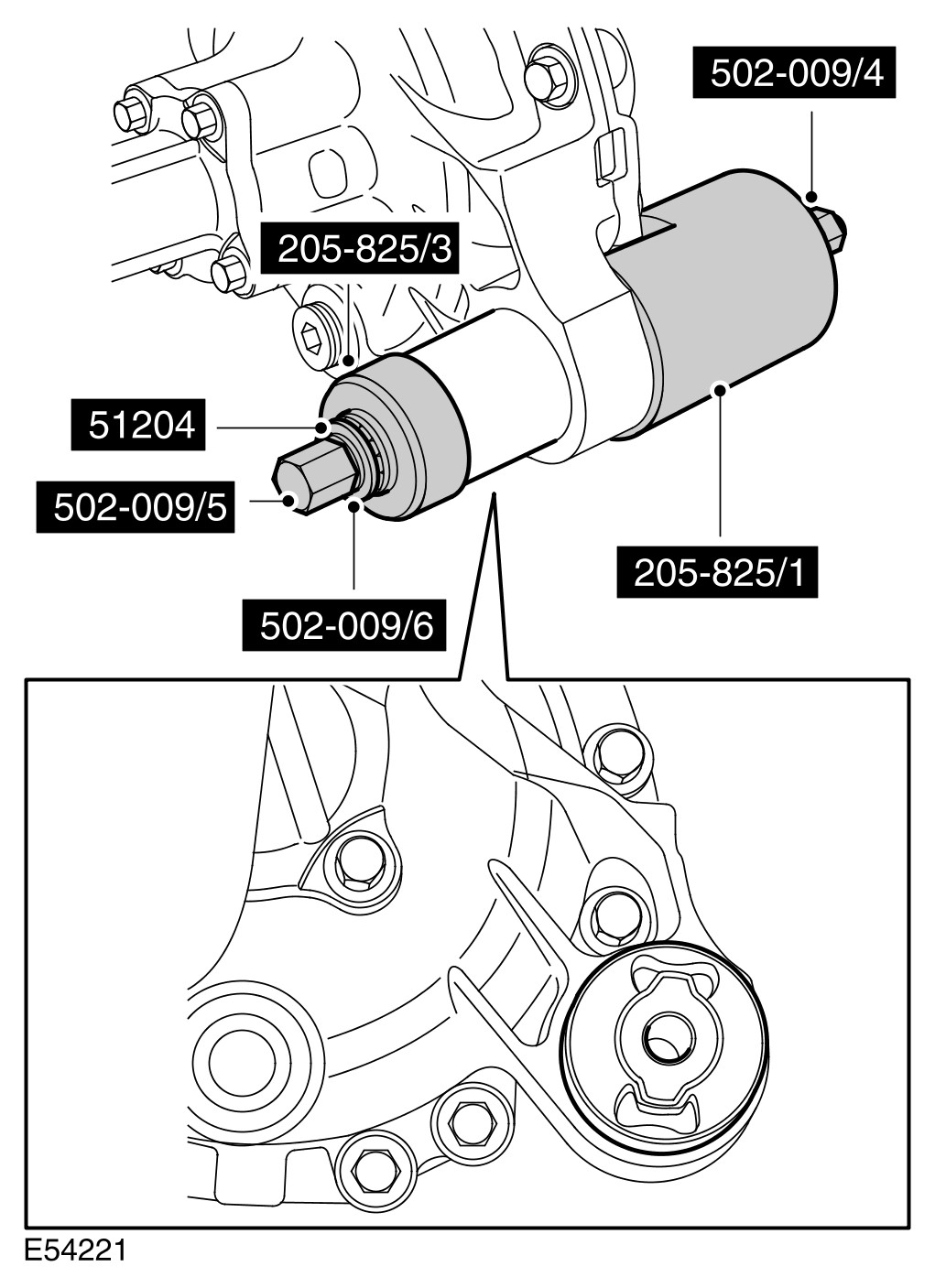 502-009/4
205-825/3
51204
502-009/5
502-009/6
205-825/1
E54221