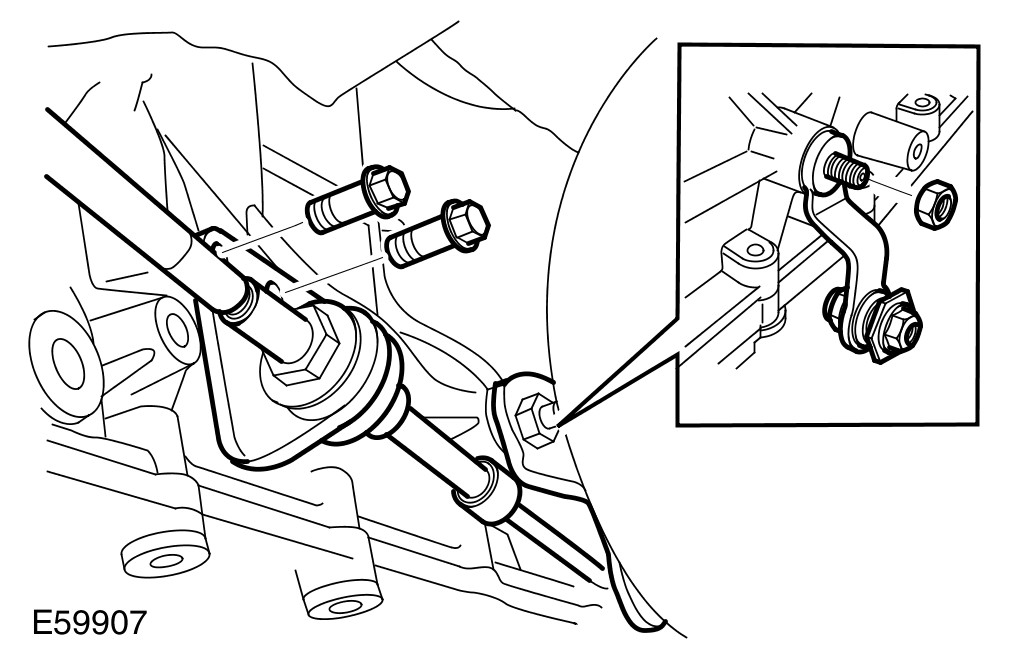 E59907