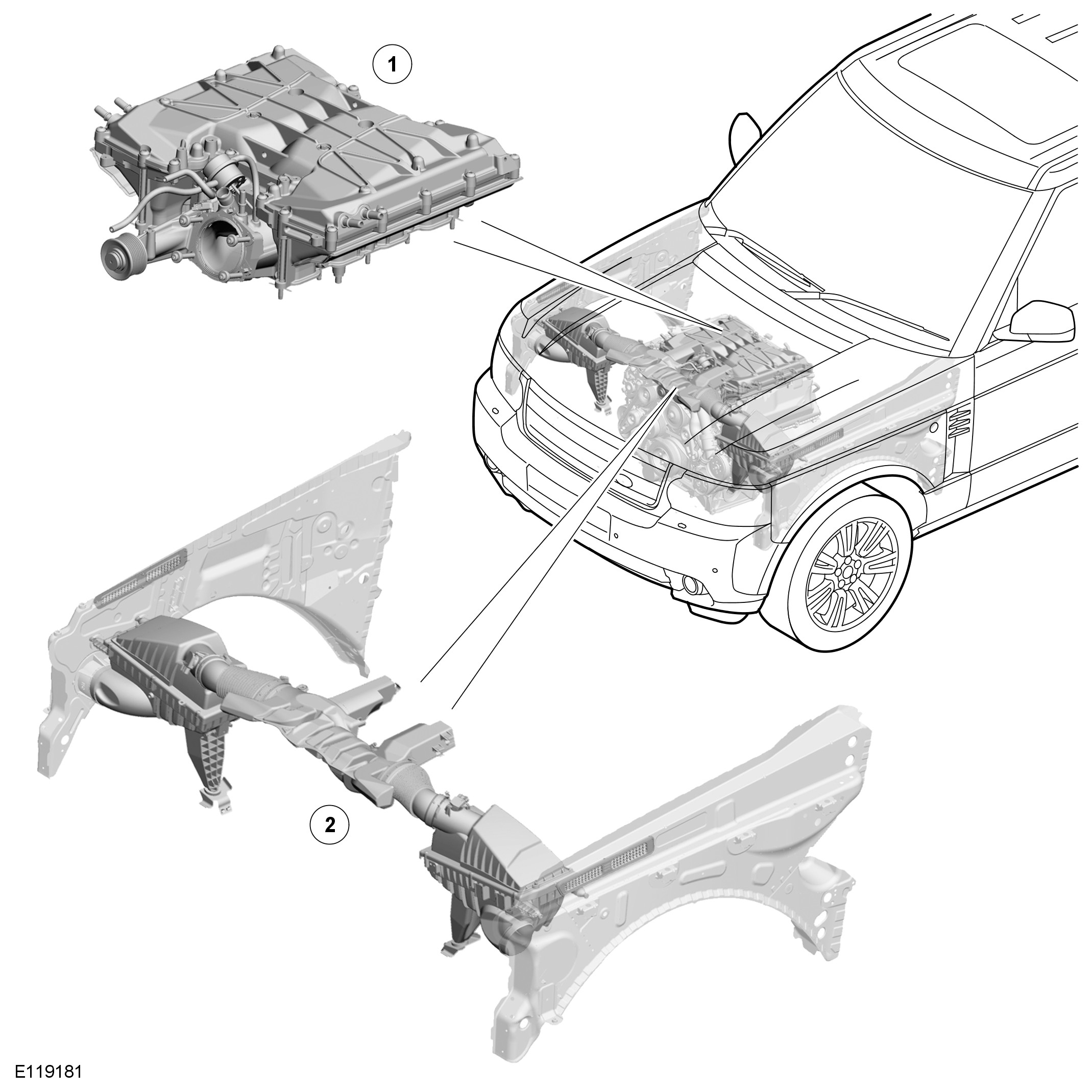 1

2

E119181