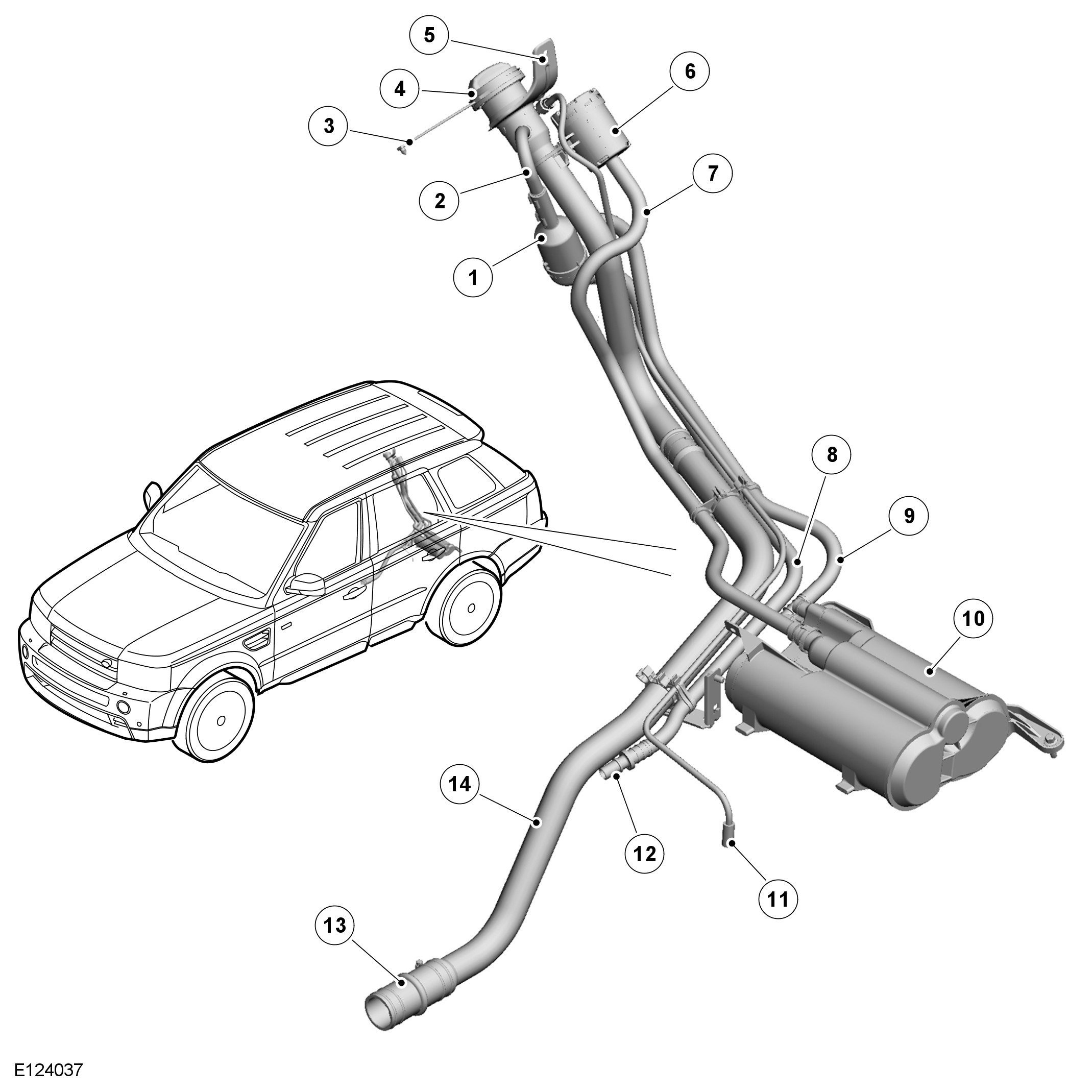 5
4
6
3
7
2
1
8
9
10
14
12
11
13
E124037