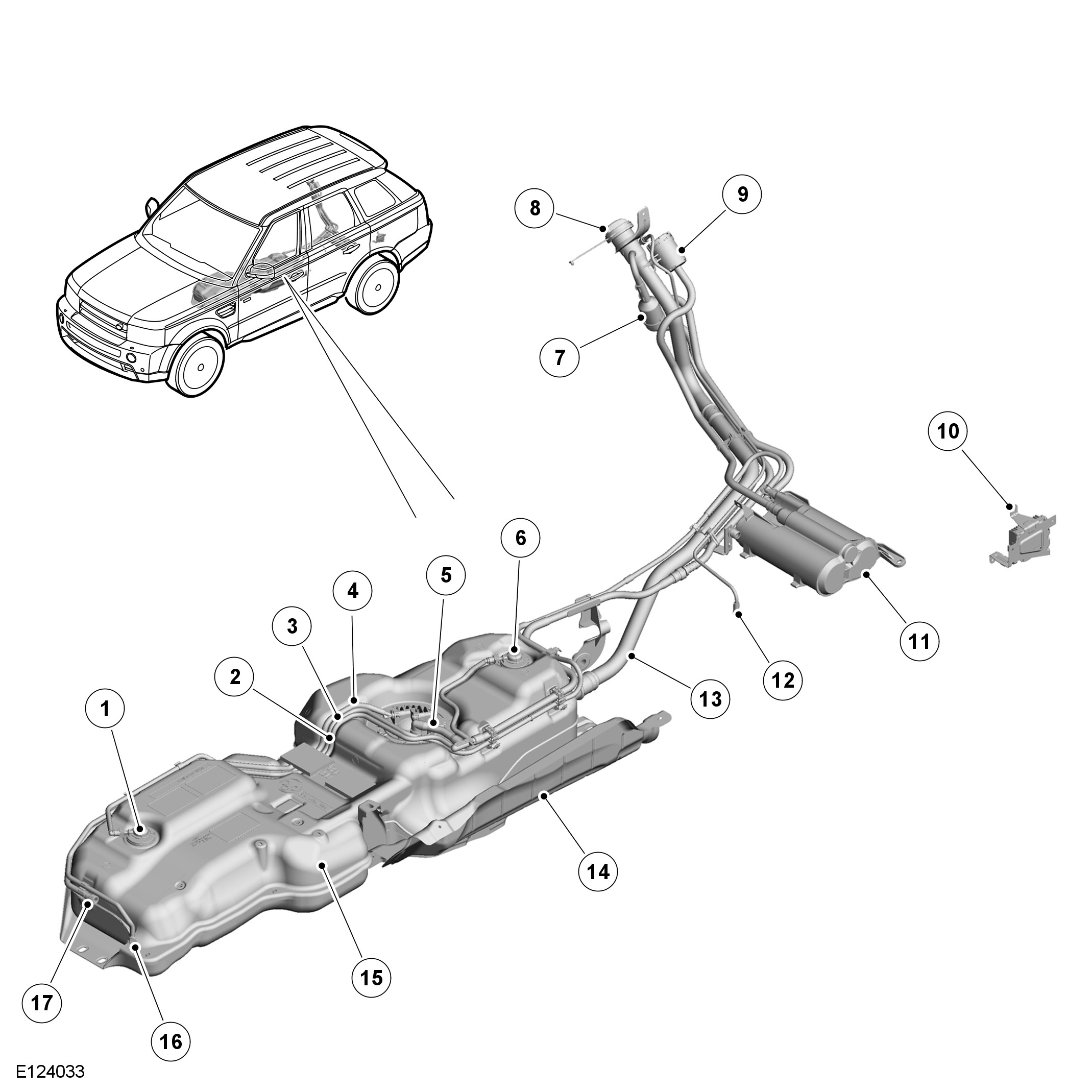 8
9
7
10
6
5
4
3
2
1
11
12
13
14
15
17
16
E124033